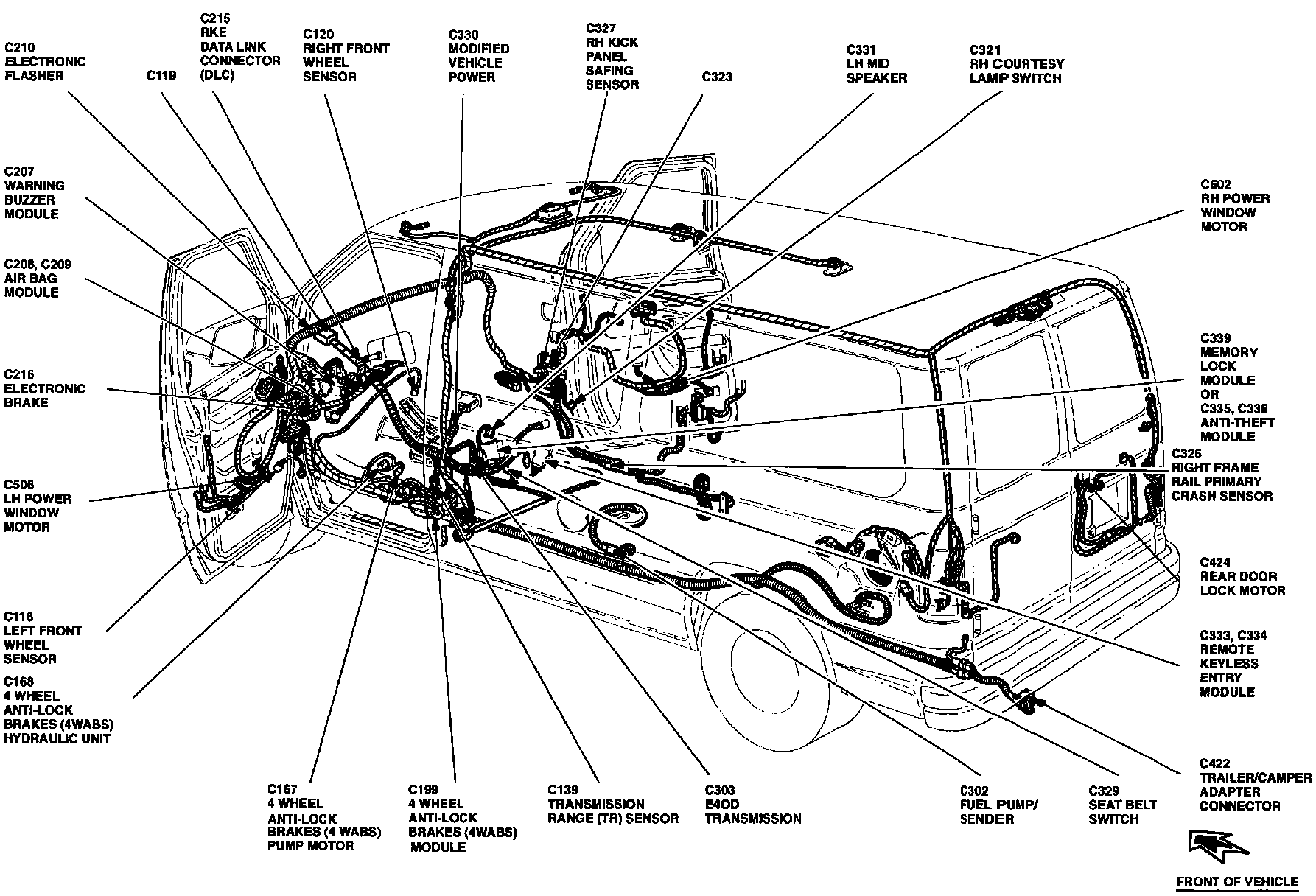 C210
ELECTRONIC
FLASHER

C119

C215
RKE
DATA LINK
CONNECTOR
(DLC)

C120
RIGHT FRONT
WHEEL
SENSOR

C330
MODIFIED
VEHICLE
POWER

C327
RH KICK
PANEL
SAFING
SENSOR

C323

C331
LH MID
SPEAKER

C321
RH COURTESY
LAMP SWITCH

C207
WARNING
BUZZER
MODULE

C208, C209
AIR BAG
MODULE

C216
ELECTRONIC
BRAKE

C506
LH POWER
WINDOW
MOTOR

C116
LEFT FRONT
WHEEL
SENSOR

C168
4 WHEEL
ANTI-LOCK
BRAKES (4WABS)
HYDRAULIC UNIT

C602
RH POWER
WINDOW
MOTOR

C339
MEMORY
LOCK
MODULE
OR
C335, C336
ANTI-THEFT
MODULE

C326
RIGHT FRAME
RAIL PRIMARY
CRASH SENSOR

C424
REAR DOOR
LOCK MOTOR

C333, C334
REMOTE
KEYLESS
ENTRY
MODULE

C422
TRAILER/CAMPER
ADAPTER
CONNECTOR

C167
4 WHEEL
ANTI-LOCK
BRAKES (4 WABS)
PUMP MOTOR

C199
4 WHEEL
ANTI-LOCK
BRAKES (4WABS)
MODULE

C139
TRANSMISSION
RANGE (TR) SENSOR

C303
E4OD
TRANSMISSION

C302
FUEL PUMP/
SENDER

C329
SEAT BELT
SWITCH

FRONT OF VEHICLE