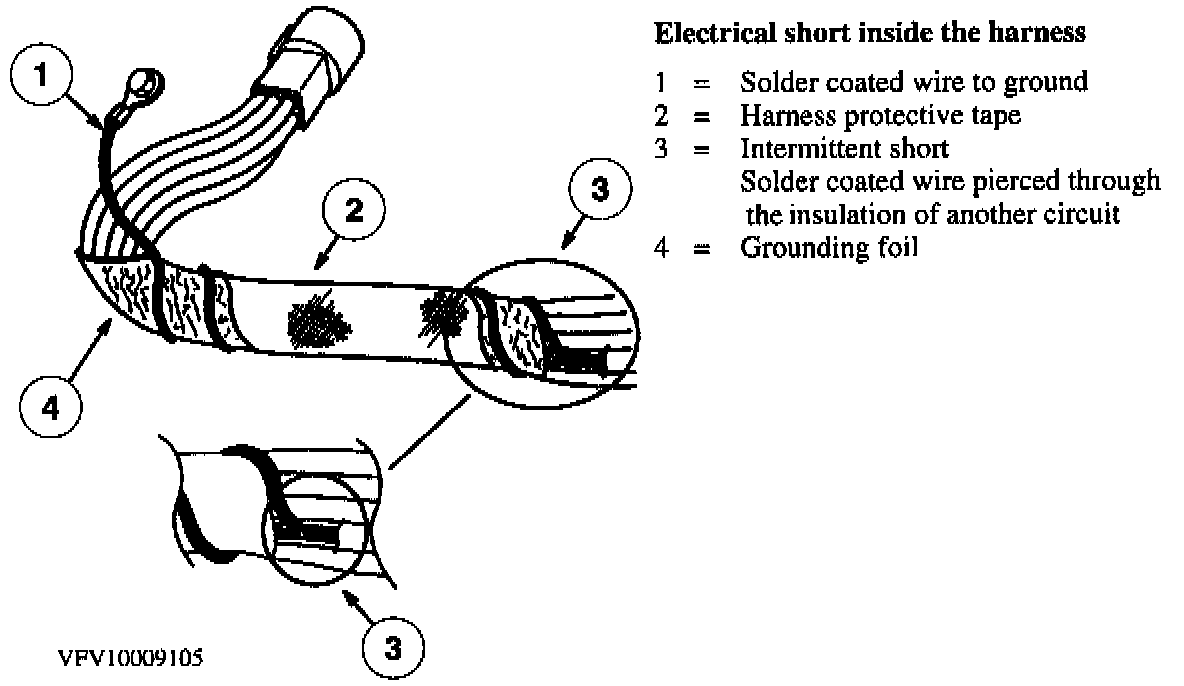 1

2

3

4

3

VFV10009105

Electrical short inside the harness

1 = Solder coated wire to ground
2 = Harness protective tape
3 = Intermittent short
Solder coated wire pierced through the insulation of another circuit
4 = Grounding foil