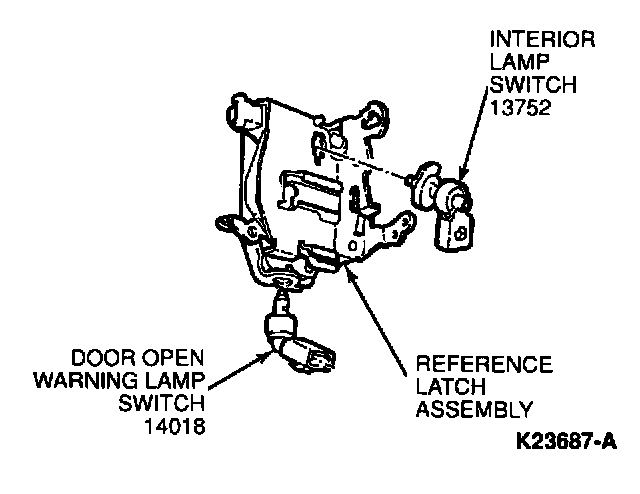 INTERIOR LAMP SWITCH 13752

DOOR OPEN WARNING LAMP SWITCH 14018

REFERENCE LATCH ASSEMBLY

K23687-A