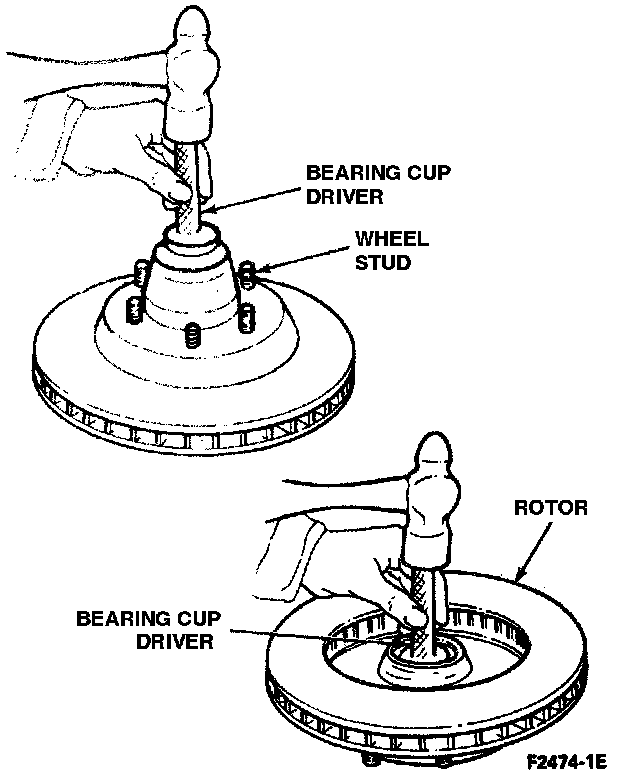 BEARING CUP DRIVER

WHEEL STUD

ROTOR

BEARING CUP DRIVER

F2474-1E