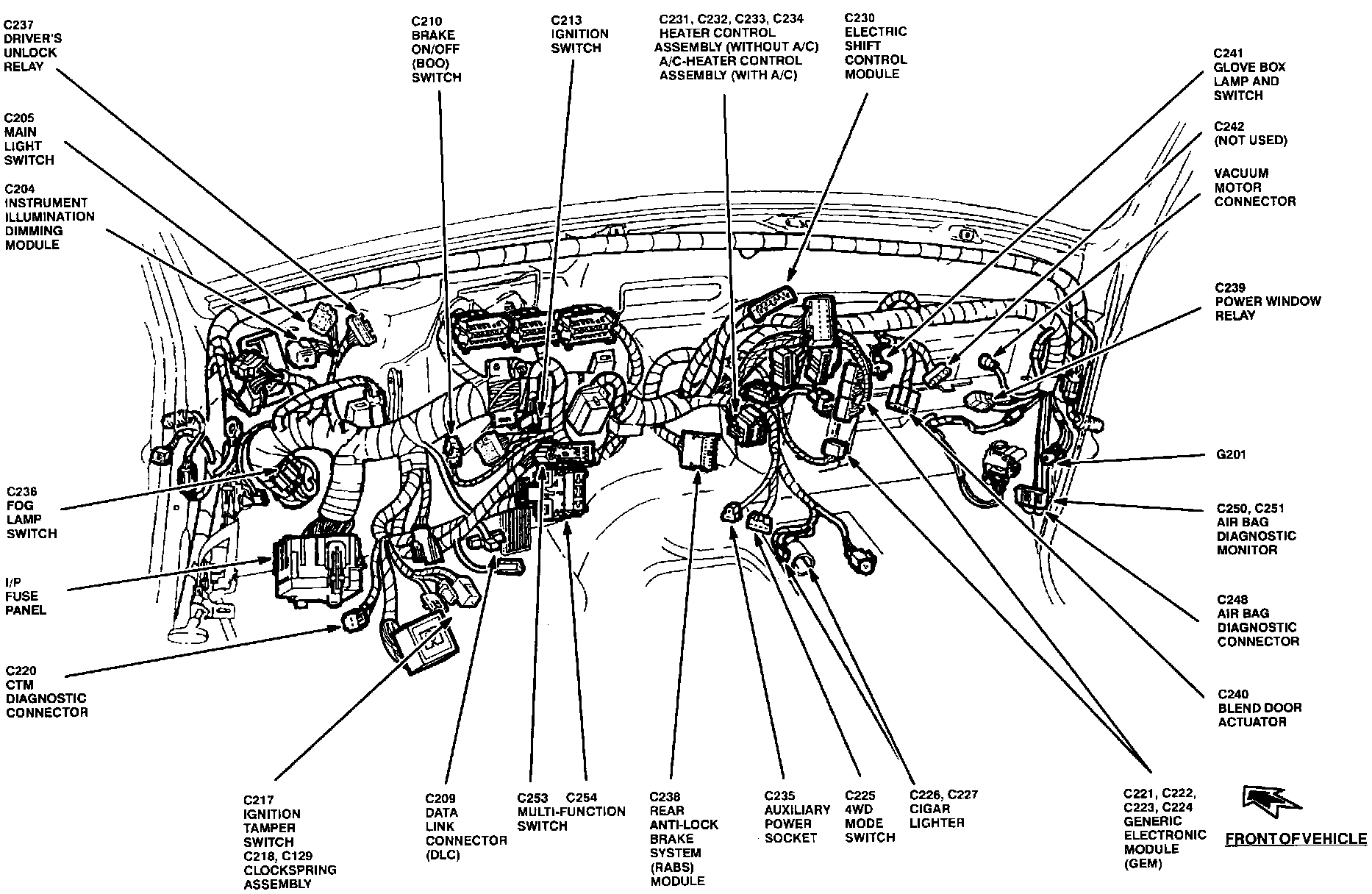 C237
DRIVER'S
UNLOCK
RELAY

C205
MAIN
LIGHT
SWITCH

C204
INSTRUMENT
ILLUMINATION
DIMMING
MODULE

C210
BRAKE
ON/OFF
(BOO)
SWITCH

C213
IGNITION
SWITCH

C231, C232, C233, C234
HEATER CONTROL
ASSEMBLY (WITHOUT A/C)
A/C-HEATER CONTROL
ASSEMBLY (WITH A/C)

C230
ELECTRIC
SHIFT
CONTROL
MODULE

C241
GLOVE BOX
LAMP AND
SWITCH

C242
(NOT USED)

VACUUM
MOTOR
CONNECTOR

C239
POWER WINDOW
RELAY

G201

C250, C251
AIR BAG
DIAGNOSTIC
MONITOR

C248
AIR BAG
DIAGNOSTIC
CONNECTOR

C240
BLEND DOOR
ACTUATOR

C236
FOG
LAMP
SWITCH

I/P
FUSE
PANEL

C220
CTM
DIAGNOSTIC
CONNECTOR

C217
IGNITION
TAMPER
SWITCH
C218, C129
CLOCKSPRING
ASSEMBLY

C209
DATA
LINK
CONNECTOR
(DLC)

C253 C254
MULTI-FUNCTION
SWITCH

C238
REAR
ANTI-LOCK
BRAKE
SYSTEM
(RABS)
MODULE

C235
AUXILIARY
POWER
SOCKET

C225
4WD
MODE
SWITCH

C226, C227
CIGAR
LIGHTER

C221, C222,
C223, C224
GENERIC
ELECTRONIC
MODULE
(GEM)

FRONT OF VEHICLE