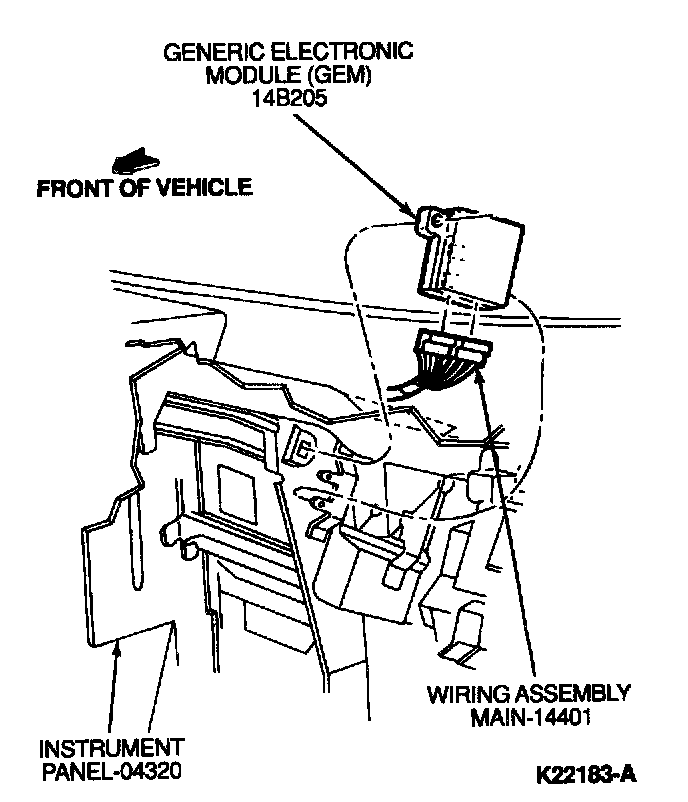 GENERIC ELECTRONIC MODULE (GEM) 14B205

FRONT OF VEHICLE

WIRING ASSEMBLY MAIN-14401

INSTRUMENT PANEL-04320

K22183-A