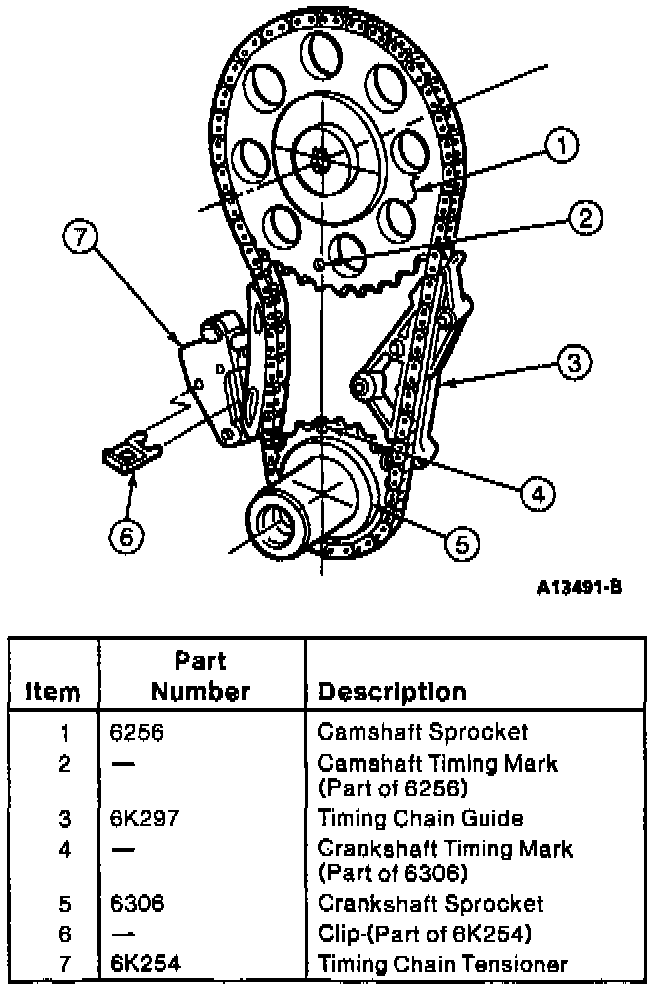 1
2
7
3
4
6
5
A13491-B

| Item | Part Number | Description |
|---|---|---|
| 1 | 6256 | Camshaft Sprocket |
| 2 | — | Camshaft Timing Mark (Part of 6256) |
| 3 | 6K297 | Timing Chain Guide |
| 4 | — | Crankshaft Timing Mark (Part of 6306) |
| 5 | 6306 | Crankshaft Sprocket |
| 6 | — | Clip-(Part of 6K254) |
| 7 | 6K254 | Timing Chain Tensioner |