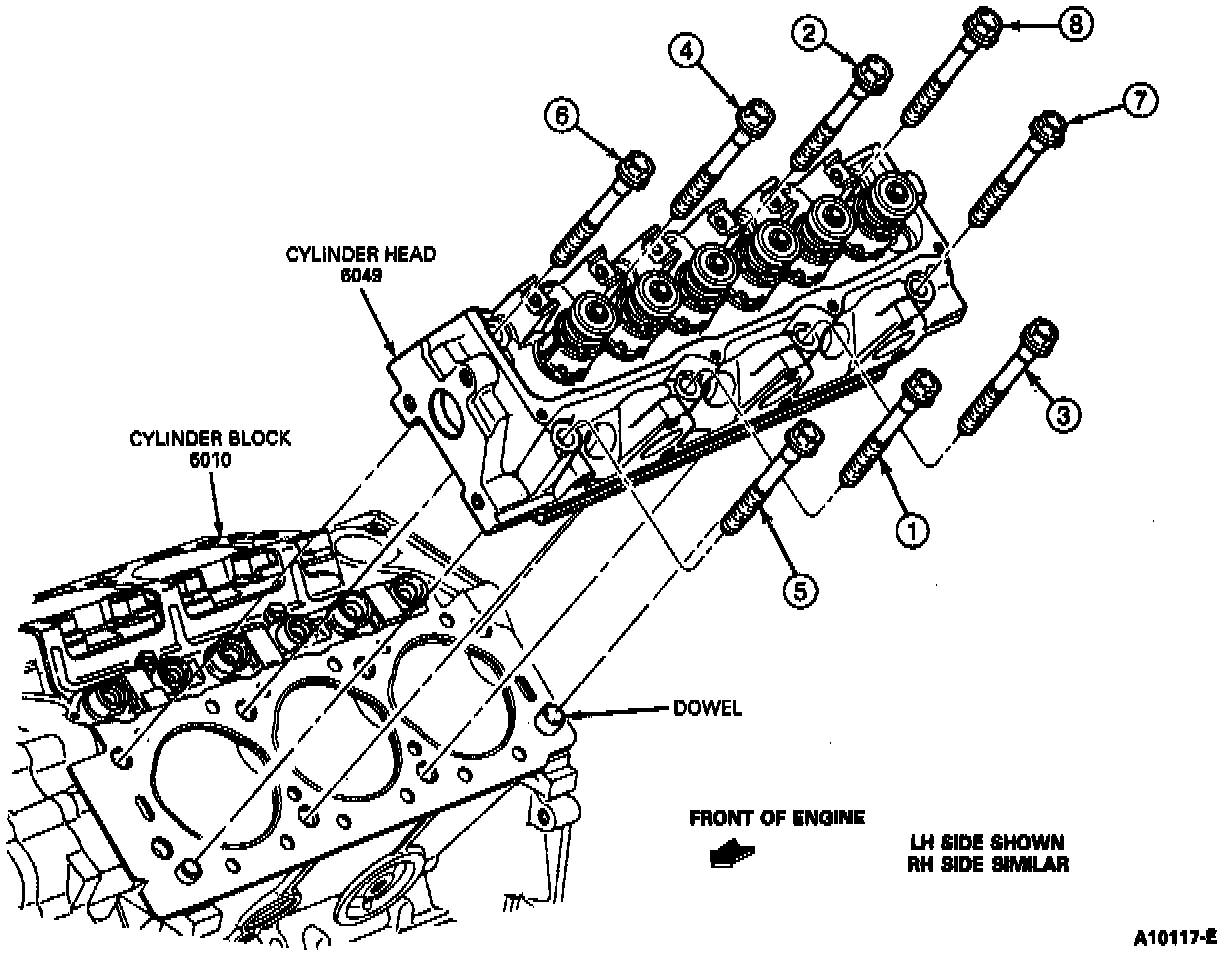 8
2
4
7
6
CYLINDER HEAD
6049
3
CYLINDER BLOCK
6010
1
5
DOWEL
FRONT OF ENGINE
LH SIDE SHOWN
RH SIDE SIMILAR
A10117-E