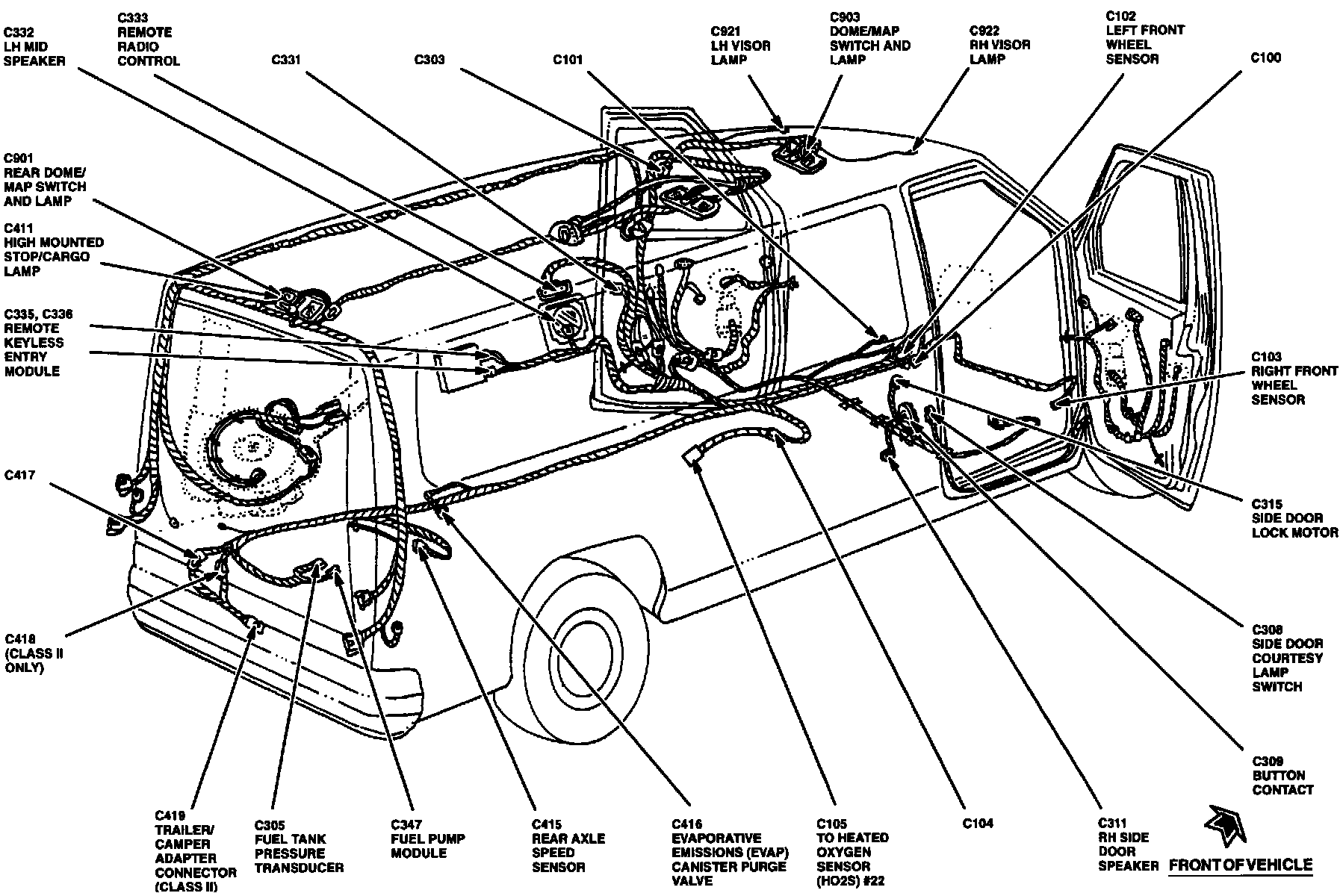 C332
LH MID
SPEAKER

C333
REMOTE
RADIO
CONTROL

C331

C303

C101

C921
LH VISOR
LAMP

C903
DOME/MAP
SWITCH AND
LAMP

C922
RH VISOR
LAMP

C102
LEFT FRONT
WHEEL
SENSOR

C100

C901
REAR DOME/
MAP SWITCH
AND LAMP

C411
HIGH MOUNTED
STOP/CARGO
LAMP

C335, C336
REMOTE
KEYLESS
ENTRY
MODULE

C103
RIGHT FRONT
WHEEL
SENSOR

C417

C315
SIDE DOOR
LOCK MOTOR

C418
(CLASS II
ONLY)

C308
SIDE DOOR
COURTESY
LAMP
SWITCH

C309
BUTTON
CONTACT

C419
TRAILER/
CAMPER
ADAPTER
CONNECTOR
(CLASS II)

C305
FUEL TANK
PRESSURE
TRANSDUCER

C347
FUEL PUMP
MODULE

C415
REAR AXLE
SPEED
SENSOR

C416
EVAPORATIVE
EMISSIONS (EVAP)
CANISTER PURGE
VALVE

C105
TO HEATED
OXYGEN
SENSOR
(HO2S) #22

C104

C311
RH SIDE
DOOR
SPEAKER

FRONT OF VEHICLE