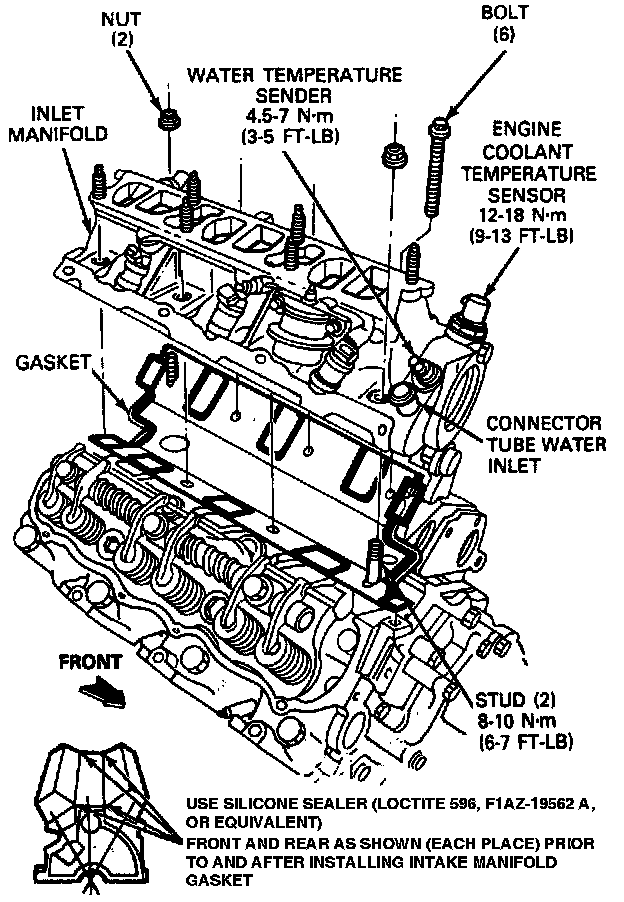 NUT
(2)

BOLT
(6)

WATER TEMPERATURE
SENDER
4.5-7 N·m
(3-5 FT-LB)

INLET
MANIFOLD

ENGINE
COOLANT
TEMPERATURE
SENSOR
12-18 N·m
(9-13 FT-LB)

GASKET

CONNECTOR
TUBE WATER
INLET

FRONT

STUD (2)
8-10 N·m
(6-7 FT-LB)

USE SILICONE SEALER (LOCTITE 596, F1AZ-19562 A, OR EQUIVALENT)
FRONT AND REAR AS SHOWN (EACH PLACE) PRIOR TO AND AFTER INSTALLING INTAKE MANIFOLD GASKET