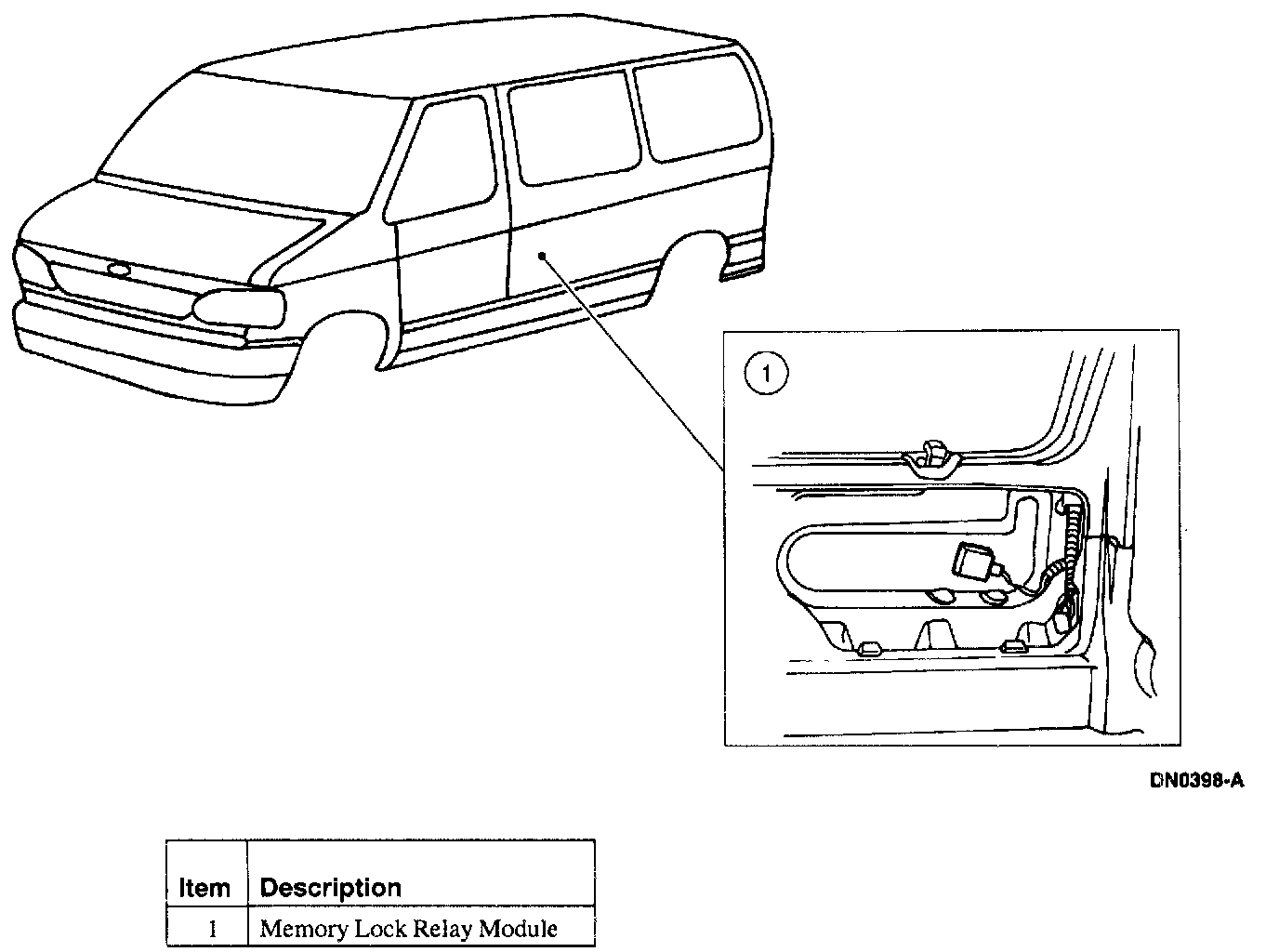 1

DN0398-A

| Item | Description |
|---|---|
| 1 | Memory Lock Relay Module |