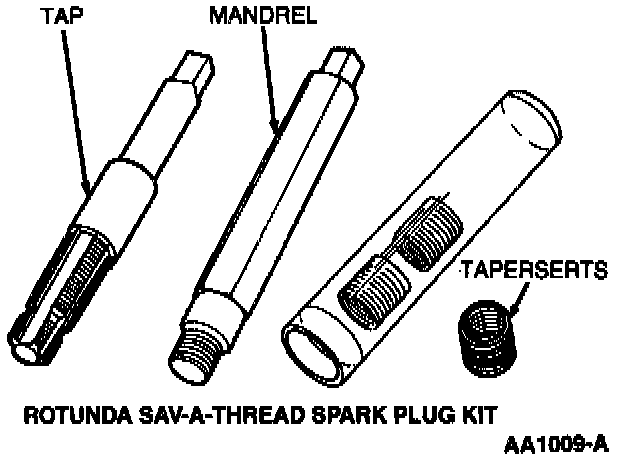 TAP

MANDREL

TAPERSERTS

ROTUNDA SAV-A-THREAD SPARK PLUG KIT

AA1009-A