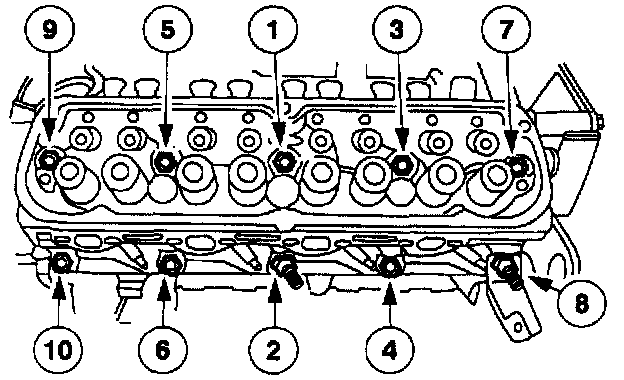 9
5
1
3
7
10
6
2
4
8