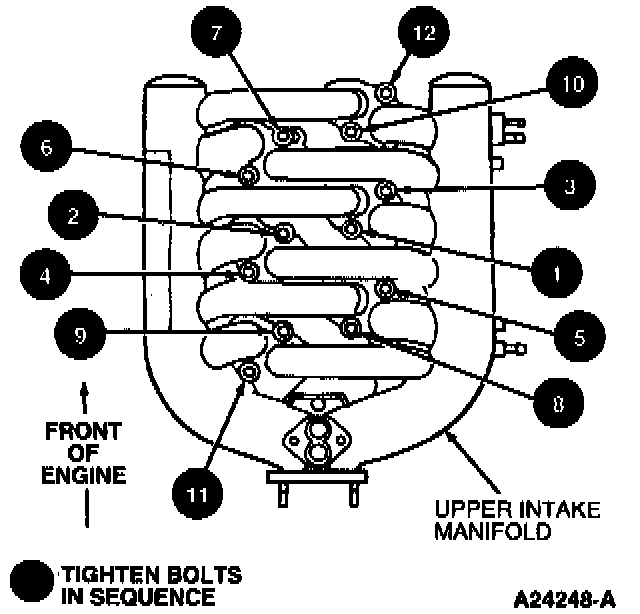 7
12
10
6
3
2
1
4
5
9
8
11
FRONT OF ENGINE
UPPER INTAKE MANIFOLD
TIGHTEN BOLTS IN SEQUENCE
A24248-A