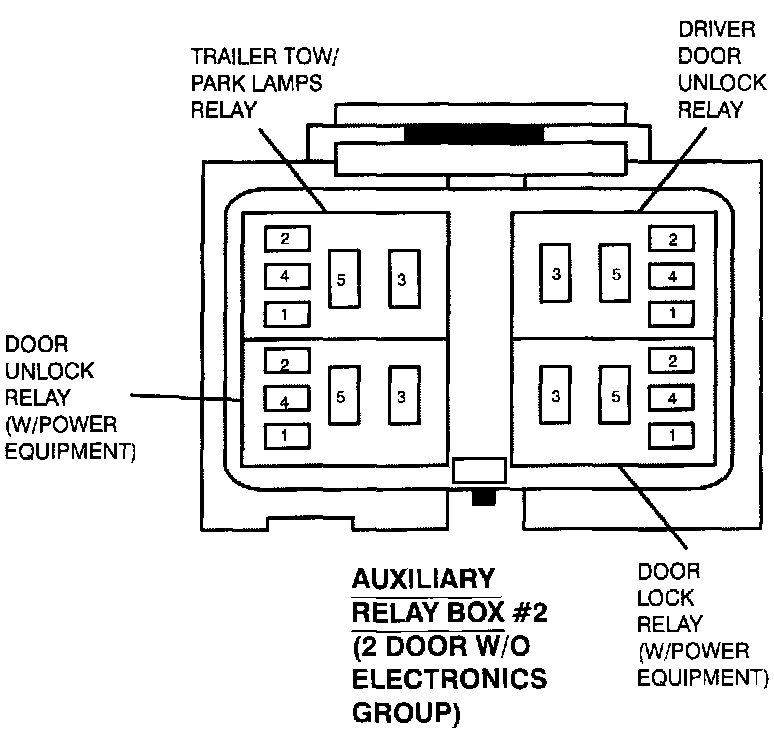 TRAILER TOW/ PARK LAMPS RELAY

DRIVER DOOR UNLOCK RELAY

2
4
1
5
3

3
5
2
4
1

DOOR UNLOCK RELAY (W/POWER EQUIPMENT)

2
4
1
5
3

3
5
2
4
1

AUXILIARY RELAY BOX #2 (2 DOOR W/O ELECTRONICS GROUP)

DOOR LOCK RELAY (W/POWER EQUIPMENT)