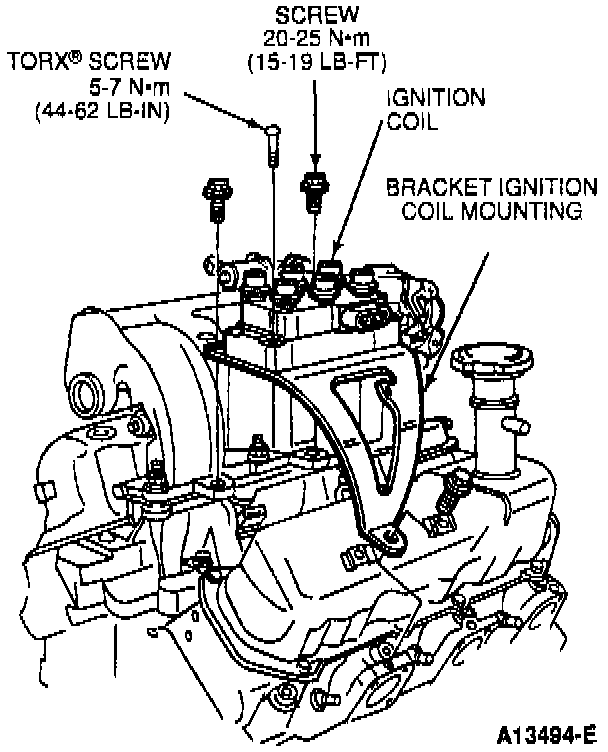 SCREW
20-25 N•m
(15-19 LB-FT)

TORX® SCREW
5-7 N•m
(44-62 LB-IN)

IGNITION
COIL

BRACKET IGNITION
COIL MOUNTING

A13494-E