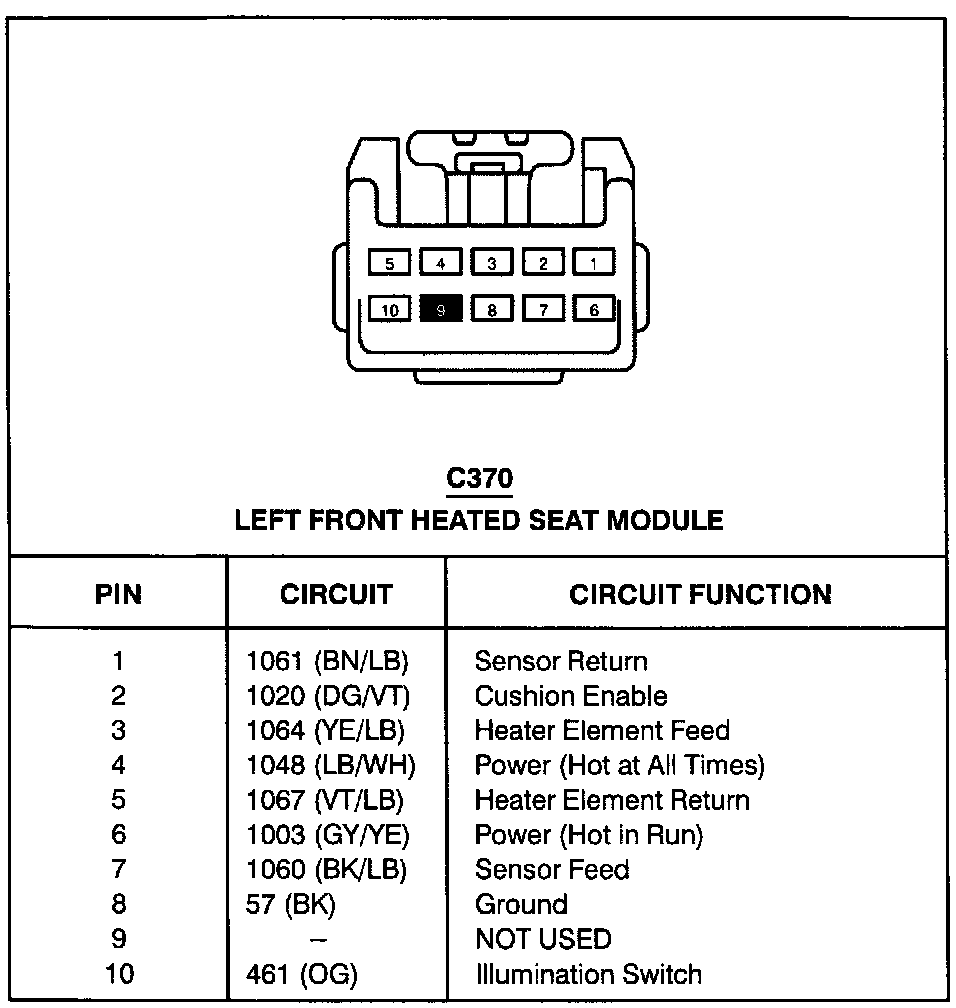 5 4 3 2 1
10 9 8 7 6

C370
LEFT FRONT HEATED SEAT MODULE

| PIN | CIRCUIT | CIRCUIT FUNCTION |
|---|---|---|
| 1 | 1061 (BN/LB) | Sensor Return |
| 2 | 1020 (DG/VT) | Cushion Enable |
| 3 | 1064 (YE/LB) | Heater Element Feed |
| 4 | 1048 (LB/WH) | Power (Hot at All Times) |
| 5 | 1067 (VT/LB) | Heater Element Return |
| 6 | 1003 (GY/YE) | Power (Hot in Run) |
| 7 | 1060 (BK/LB) | Sensor Feed |
| 8 | 57 (BK) | Ground |
| 9 | – | NOT USED |
| 10 | 461 (OG) | Illumination Switch |