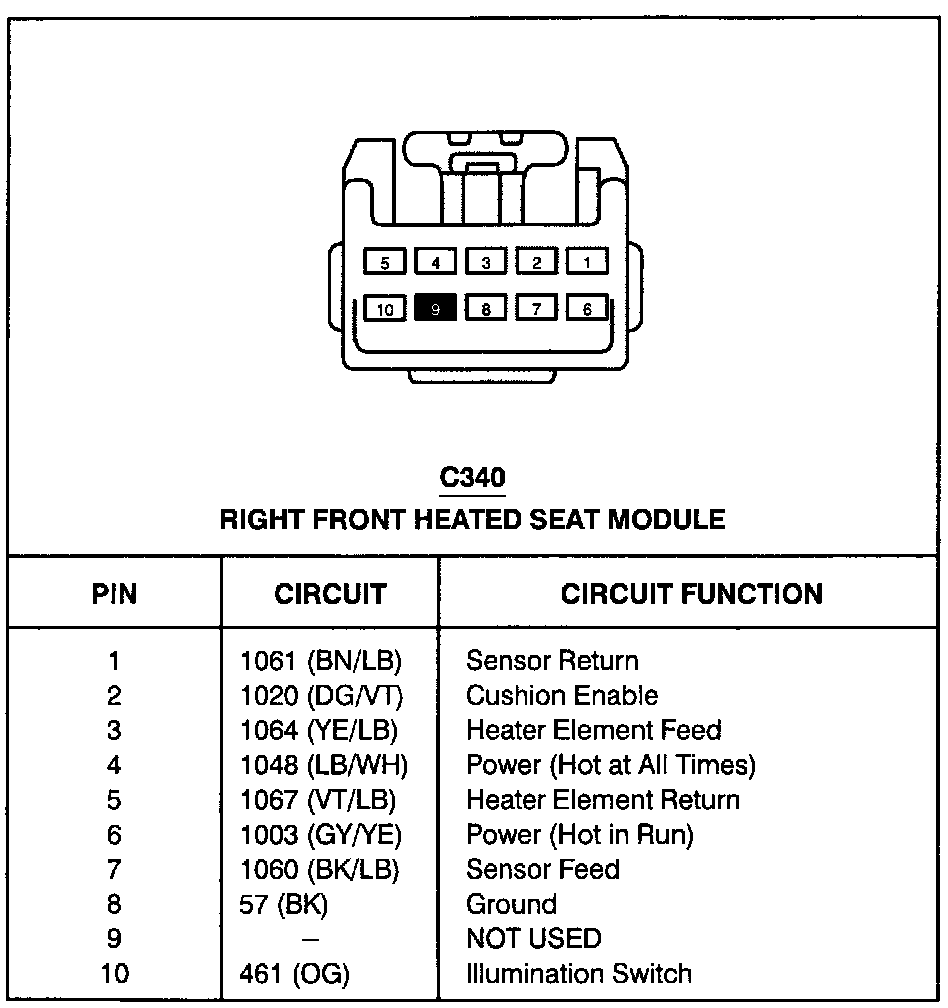 5 4 3 2 1
10 9 8 7 6

C340
RIGHT FRONT HEATED SEAT MODULE

| PIN | CIRCUIT | CIRCUIT FUNCTION |
|---|---|---|
| 1 | 1061 (BN/LB) | Sensor Return |
| 2 | 1020 (DG/VT) | Cushion Enable |
| 3 | 1064 (YE/LB) | Heater Element Feed |
| 4 | 1048 (LB/WH) | Power (Hot at All Times) |
| 5 | 1067 (VT/LB) | Heater Element Return |
| 6 | 1003 (GY/YE) | Power (Hot in Run) |
| 7 | 1060 (BK/LB) | Sensor Feed |
| 8 | 57 (BK) | Ground |
| 9 | – | NOT USED |
| 10 | 461 (OG) | Illumination Switch |