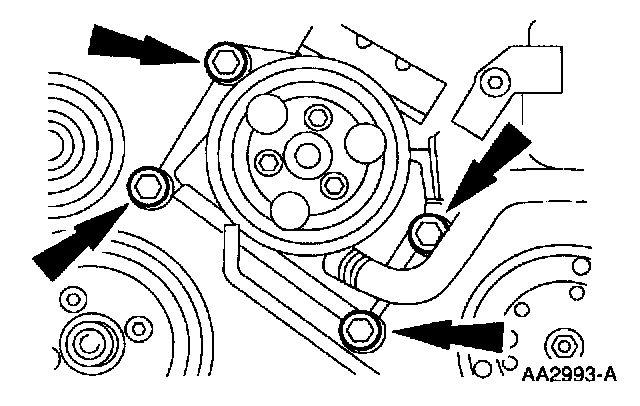 AA2993-A