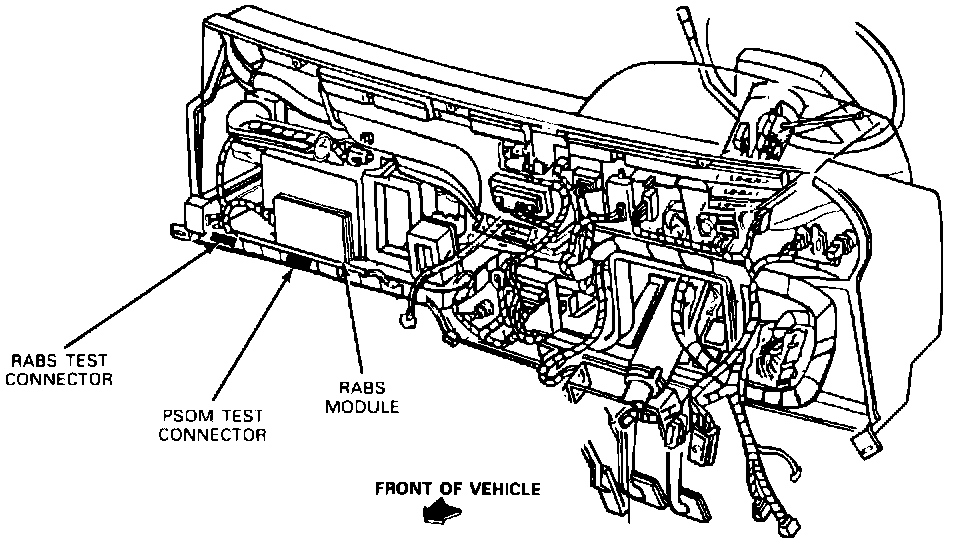 RABS TEST CONNECTOR

PSOM TEST CONNECTOR

RABS MODULE

FRONT OF VEHICLE