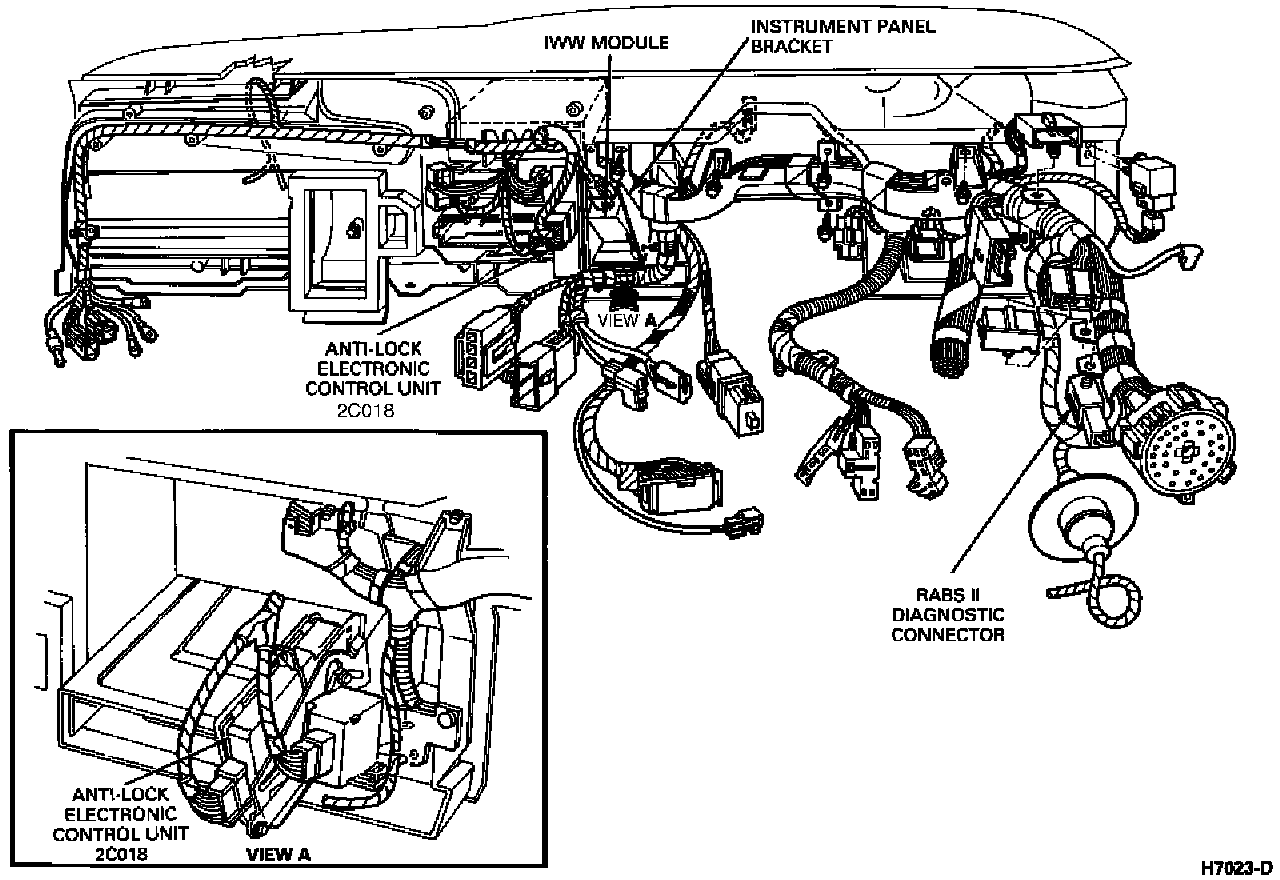 IWW MODULE

INSTRUMENT PANEL BRACKET

VIEW A

ANTI-LOCK ELECTRONIC CONTROL UNIT 2C018

RABS II DIAGNOSTIC CONNECTOR

ANTI-LOCK ELECTRONIC CONTROL UNIT 2C018

VIEW A

H7023-D