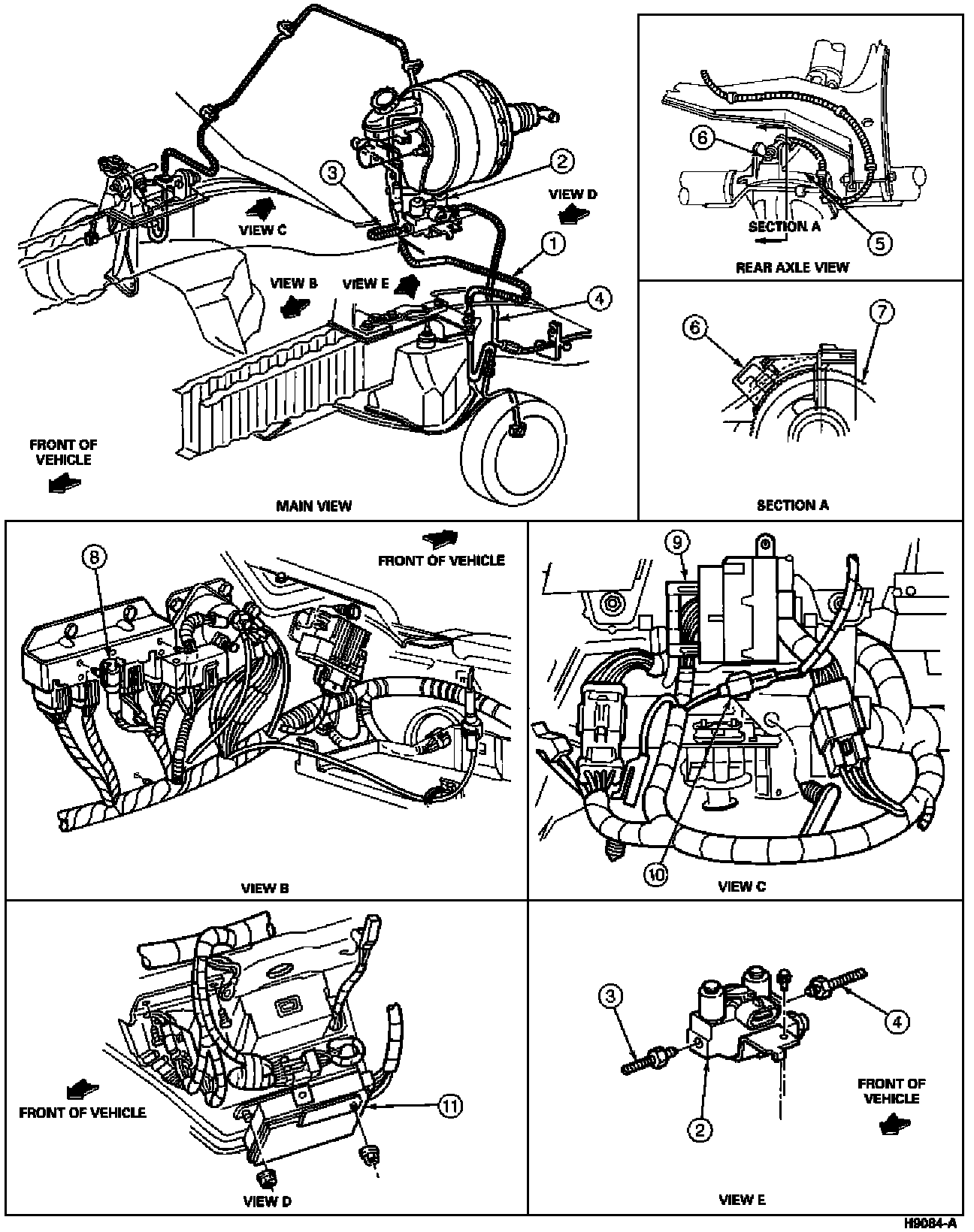 3
2
VIEW D
VIEW C
1
VIEW B
VIEW E
4
FRONT OF VEHICLE
MAIN VIEW

6
SECTION A
5
REAR AXLE VIEW

6
7
SECTION A

8
FRONT OF VEHICLE
VIEW B

9
10
VIEW C

FRONT OF VEHICLE
11
VIEW D

3
4
2
FRONT OF VEHICLE
VIEW E

H9084-A