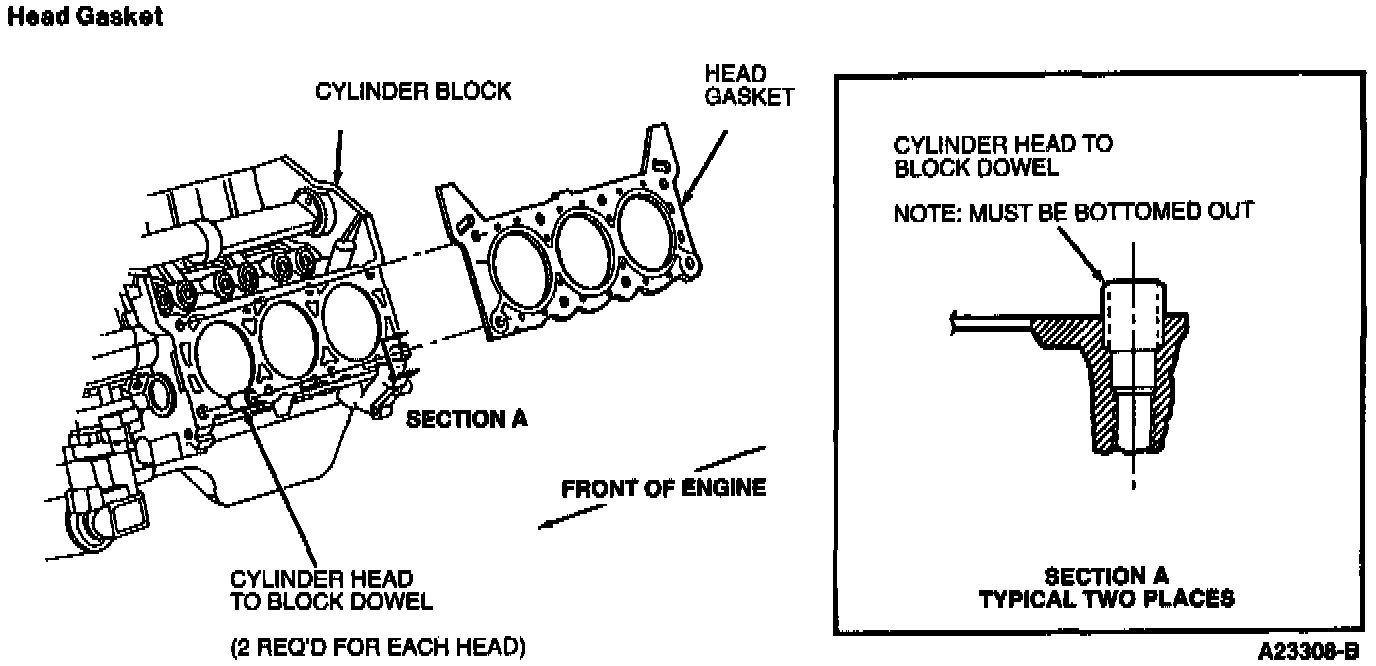 Head Gasket

CYLINDER BLOCK

HEAD GASKET

SECTION A

FRONT OF ENGINE

CYLINDER HEAD TO BLOCK DOWEL

(2 REQ'D FOR EACH HEAD)

CYLINDER HEAD TO BLOCK DOWEL

NOTE: MUST BE BOTTOMED OUT

SECTION A
TYPICAL TWO PLACES

A23308-B