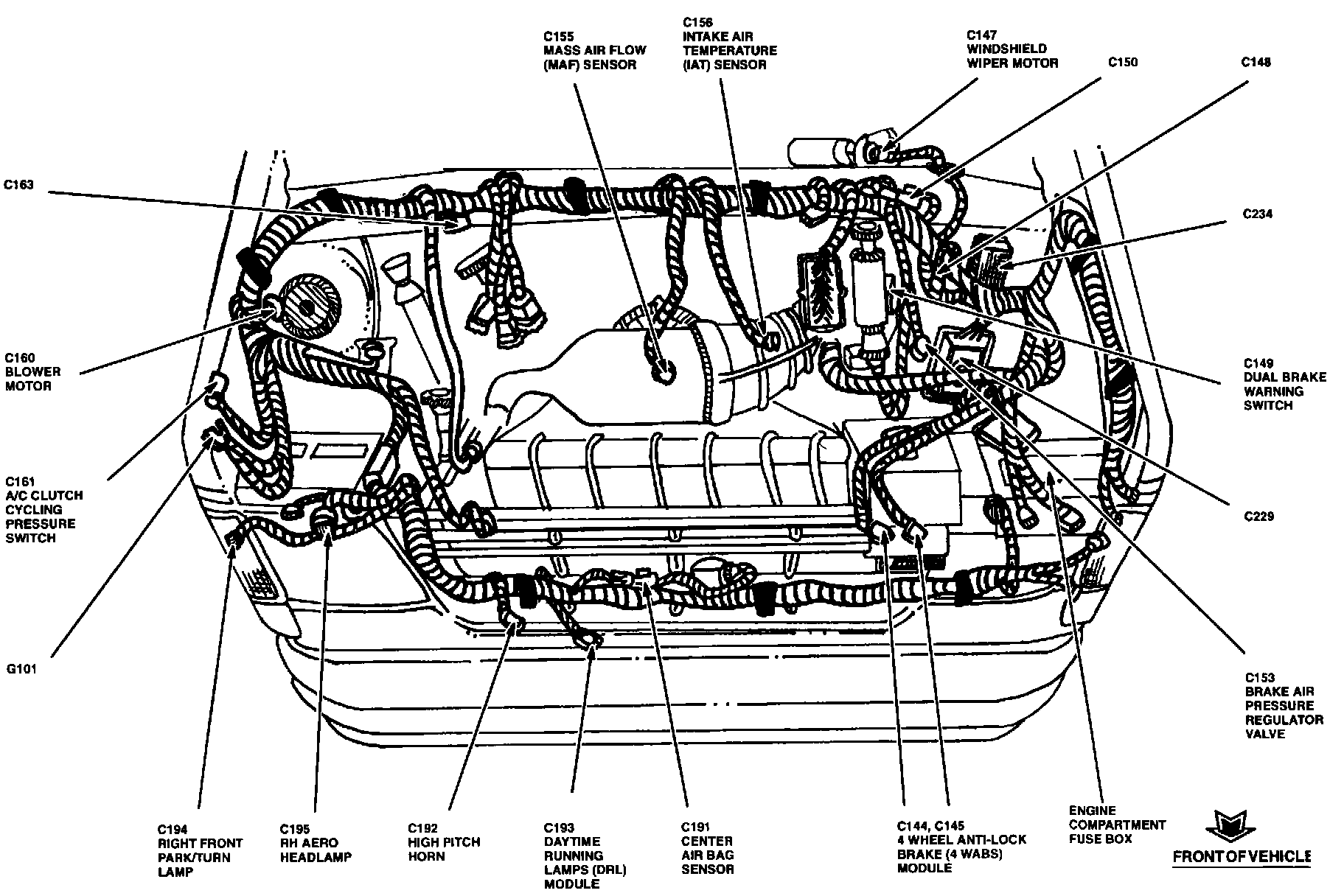 C155
MASS AIR FLOW
(MAF) SENSOR

C156
INTAKE AIR
TEMPERATURE
(IAT) SENSOR

C147
WINDSHIELD
WIPER MOTOR

C150

C148

C163

C234

C160
BLOWER
MOTOR

C149
DUAL BRAKE
WARNING
SWITCH

C161
A/C CLUTCH
CYCLING
PRESSURE
SWITCH

C229

G101

C153
BRAKE AIR
PRESSURE
REGULATOR
VALVE

C194
RIGHT FRONT
PARK/TURN
LAMP

C195
RH AERO
HEADLAMP

C192
HIGH PITCH
HORN

C193
DAYTIME
RUNNING
LAMPS (DRL)
MODULE

C191
CENTER
AIR BAG
SENSOR

C144, C145
4 WHEEL ANTI-LOCK
BRAKE (4 WABS)
MODULE

ENGINE
COMPARTMENT
FUSE BOX

FRONT OF VEHICLE