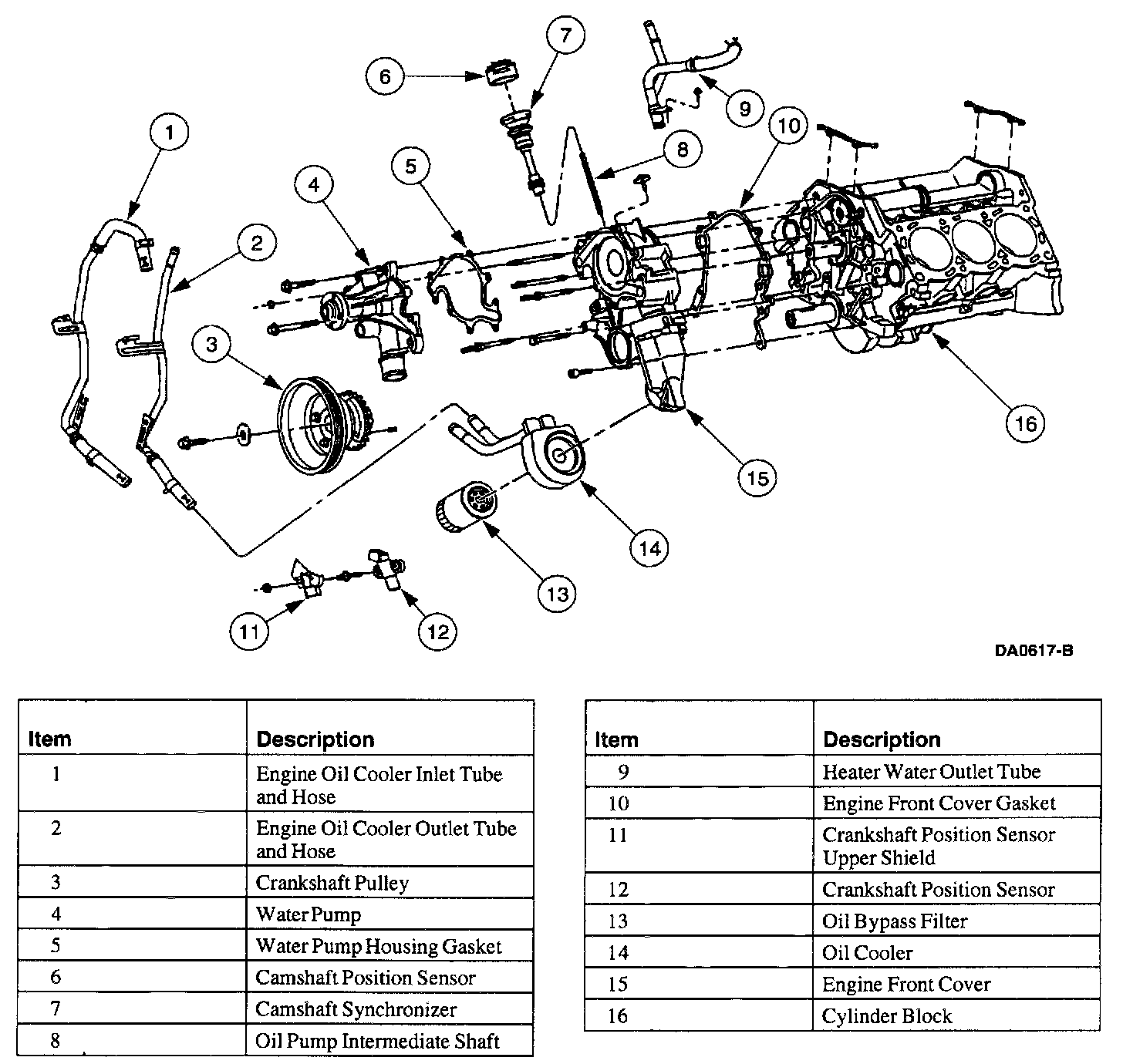 1
2
3
4
5
6
7
8
9
10
11
12
13
14
15
16

DA0617-B

| Item | Description |
|---|---|
| 1 | Engine Oil Cooler Inlet Tube and Hose |
| 2 | Engine Oil Cooler Outlet Tube and Hose |
| 3 | Crankshaft Pulley |
| 4 | Water Pump |
| 5 | Water Pump Housing Gasket |
| 6 | Camshaft Position Sensor |
| 7 | Camshaft Synchronizer |
| 8 | Oil Pump Intermediate Shaft |

| Item | Description |
|---|---|
| 9 | Heater Water Outlet Tube |
| 10 | Engine Front Cover Gasket |
| 11 | Crankshaft Position Sensor Upper Shield |
| 12 | Crankshaft Position Sensor |
| 13 | Oil Bypass Filter |
| 14 | Oil Cooler |
| 15 | Engine Front Cover |
| 16 | Cylinder Block |