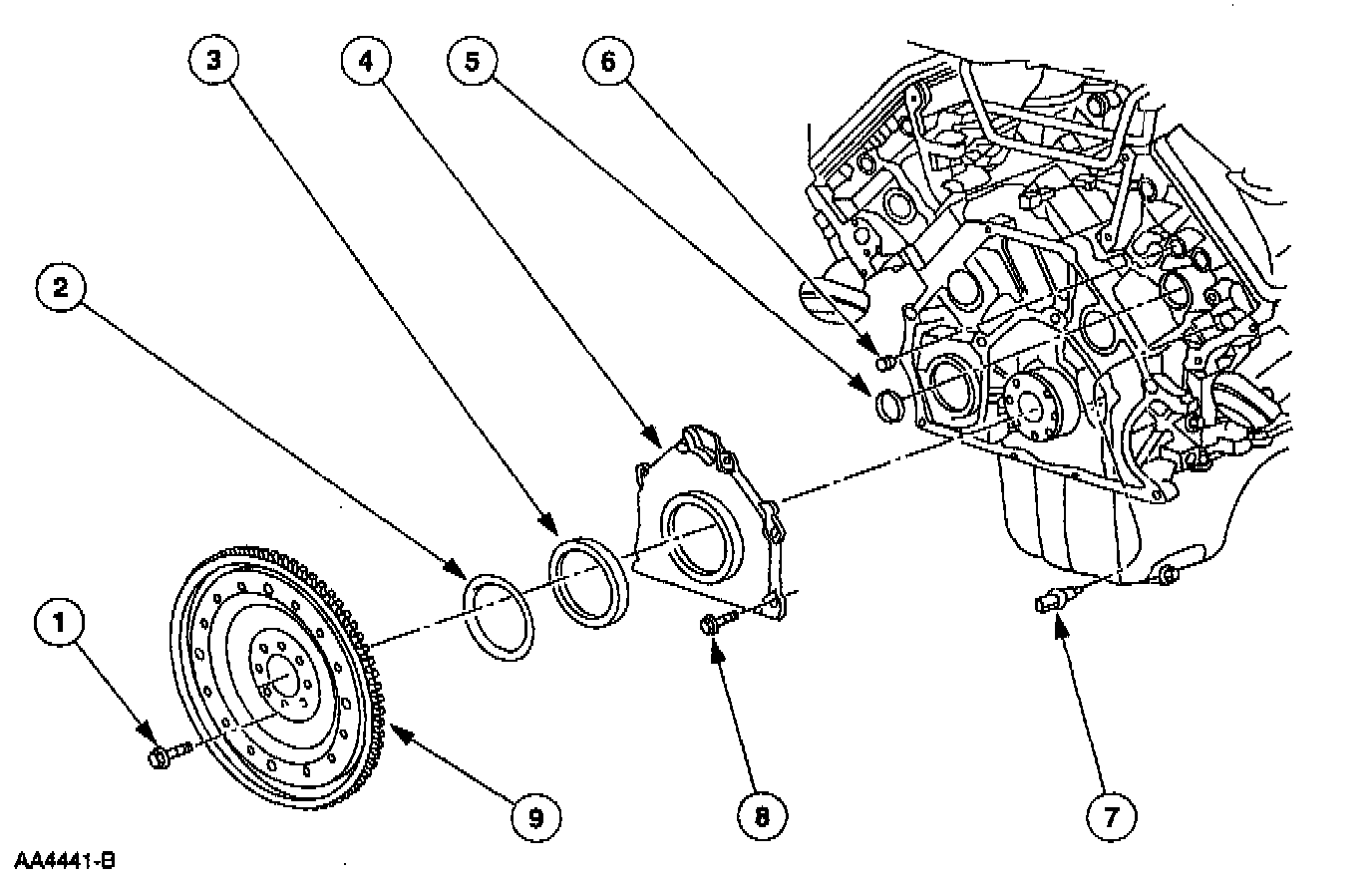 3
4
5
6
2
1
9
8
7
AA4441-B