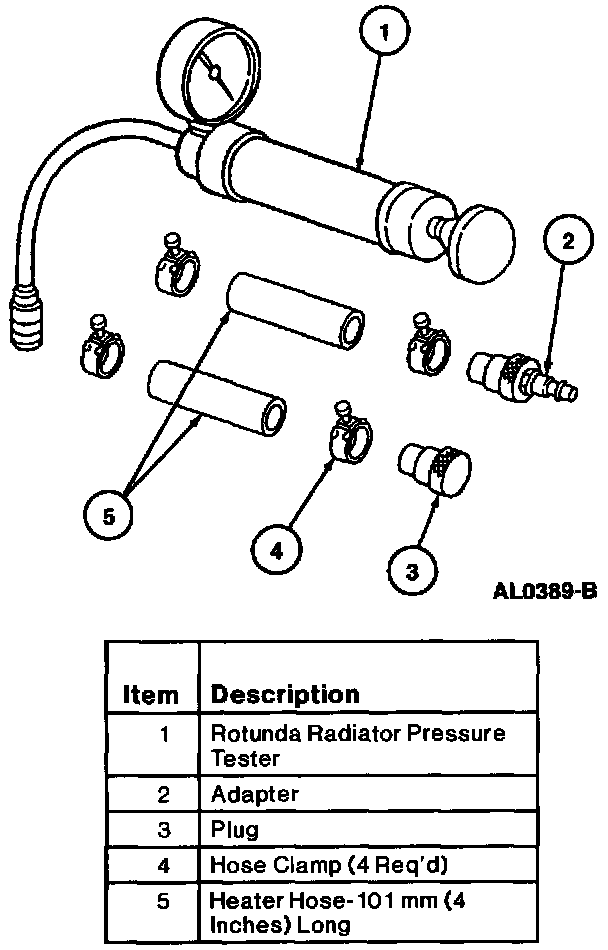 1
2
5
4
3
AL0389-B

| Item | Description |
|---|---|
| 1 | Rotunda Radiator Pressure Tester |
| 2 | Adapter |
| 3 | Plug |
| 4 | Hose Clamp (4 Req'd) |
| 5 | Heater Hose-101 mm (4 Inches) Long |