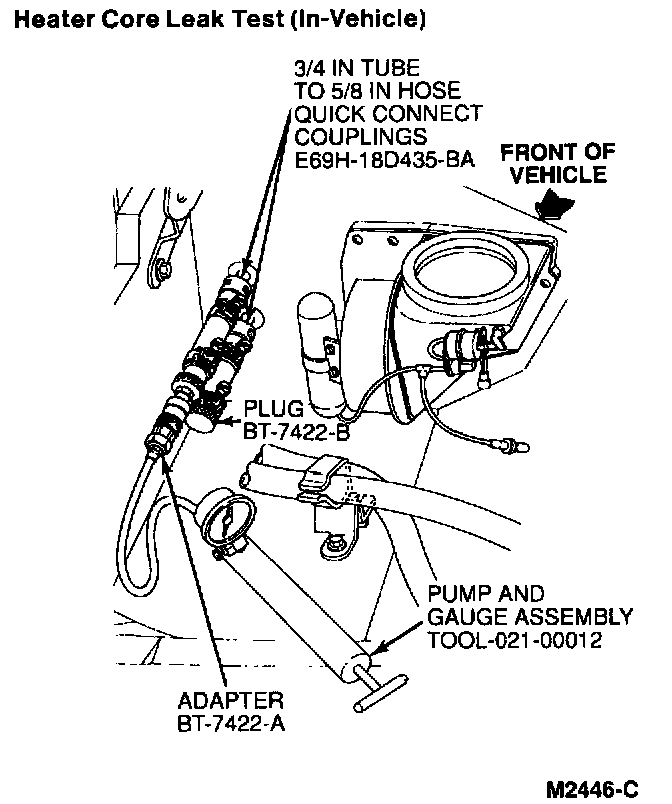 Heater Core Leak Test (In-Vehicle)

3/4 IN TUBE TO 5/8 IN HOSE QUICK CONNECT COUPLINGS E69H-18D435-BA

FRONT OF VEHICLE

PLUG BT-7422-B

PUMP AND GAUGE ASSEMBLY TOOL-021-00012

ADAPTER BT-7422-A

M2446-C