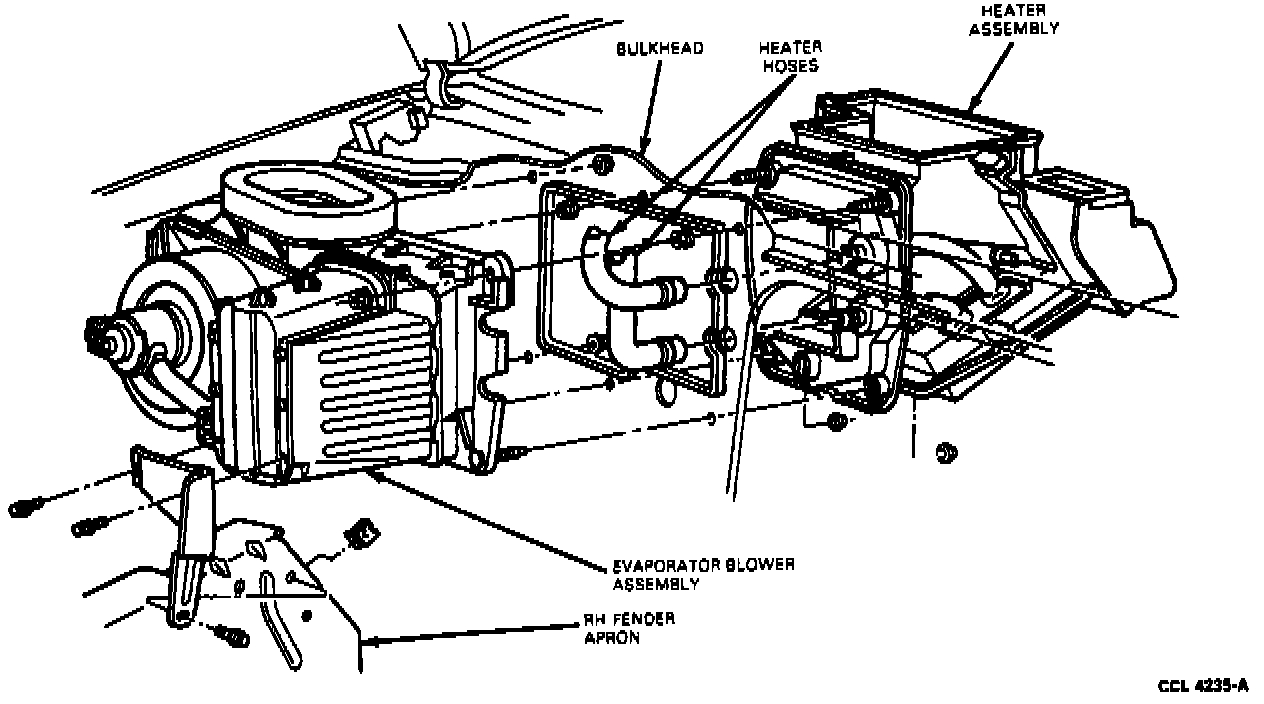 HEATER ASSEMBLY

BULKHEAD

HEATER HOSES

EVAPORATOR BLOWER ASSEMBLY

RH FENDER APRON

CCL 4235-A