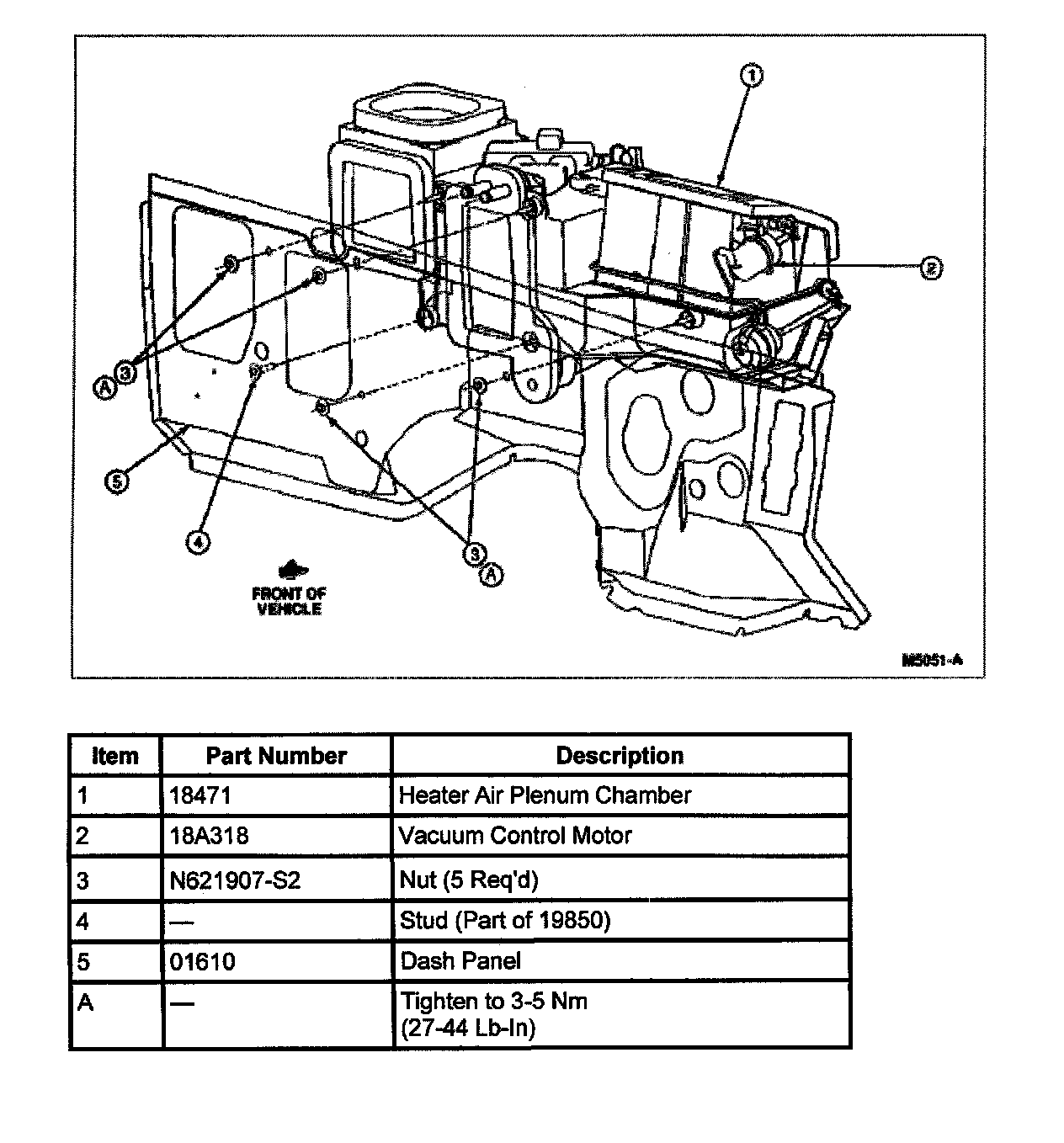 1

2

3
A

5

4

3
A

FRONT OF VEHICLE

M5051-A

| Item | Part Number | Description |
|---|---|---|
| 1 | 18471 | Heater Air Plenum Chamber |
| 2 | 18A318 | Vacuum Control Motor |
| 3 | N621907-S2 | Nut (5 Req'd) |
| 4 | — | Stud (Part of 19850) |
| 5 | 01610 | Dash Panel |
| A | — | Tighten to 3-5 Nm (27-44 Lb-In) |