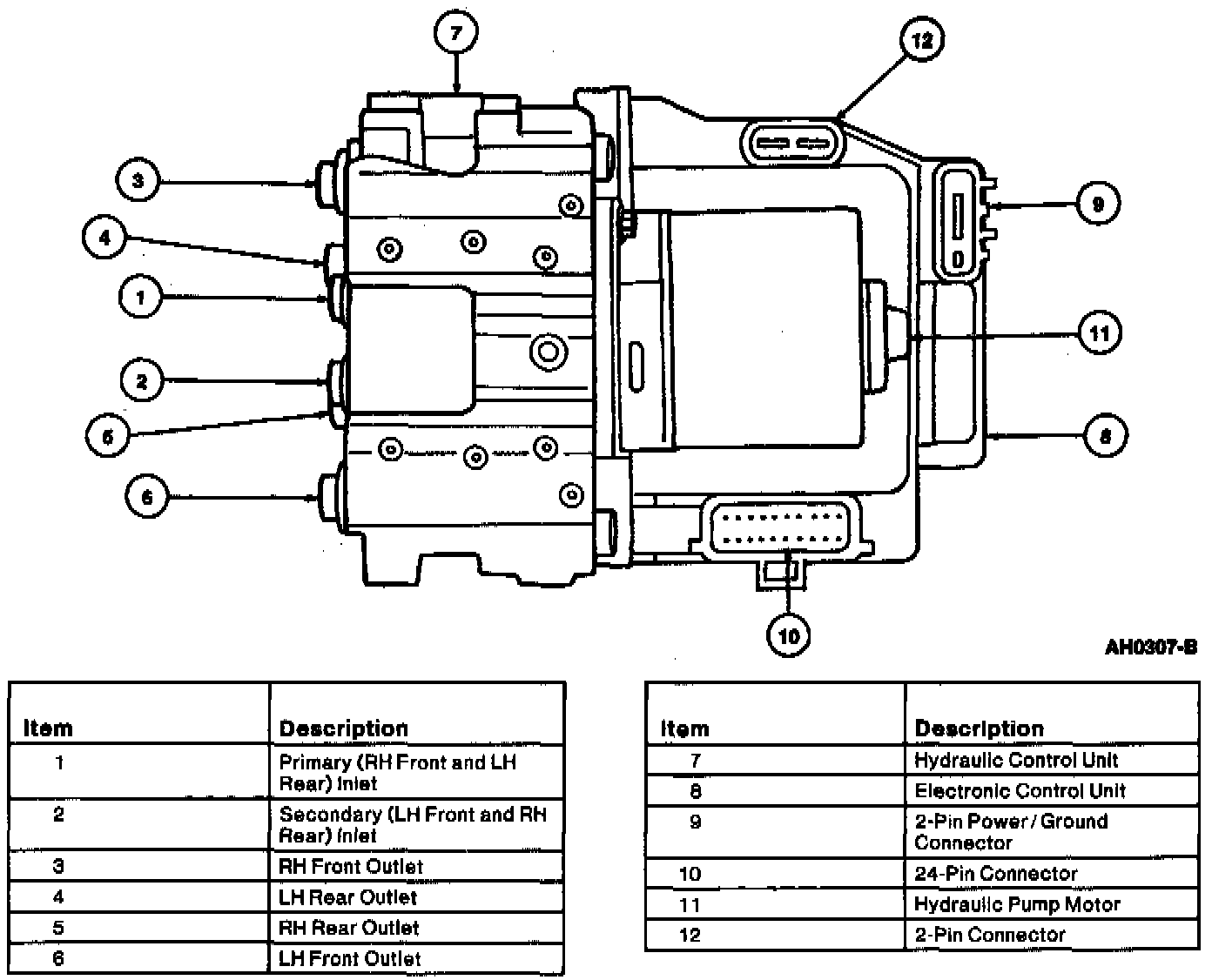 7
12
3
9
4
1
11
2
5
8
6
10

AH0307-B

| Item | Description |
|---|---|
| 1 | Primary (RH Front and LH Rear) Inlet |
| 2 | Secondary (LH Front and RH Rear) Inlet |
| 3 | RH Front Outlet |
| 4 | LH Rear Outlet |
| 5 | RH Rear Outlet |
| 6 | LH Front Outlet |

| Item | Description |
|---|---|
| 7 | Hydraulic Control Unit |
| 8 | Electronic Control Unit |
| 9 | 2-Pin Power / Ground Connector |
| 10 | 24-Pin Connector |
| 11 | Hydraulic Pump Motor |
| 12 | 2-Pin Connector |