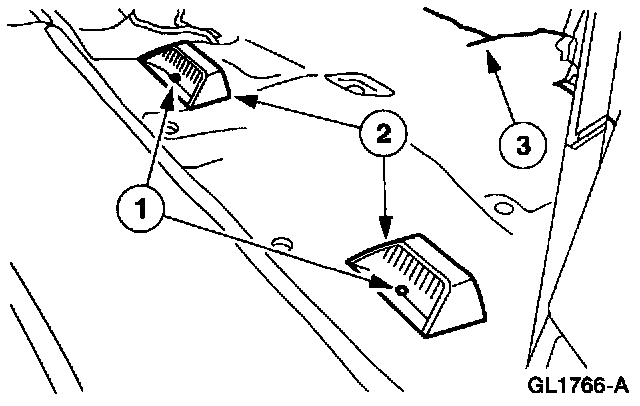 2
3
1
GL1766-A