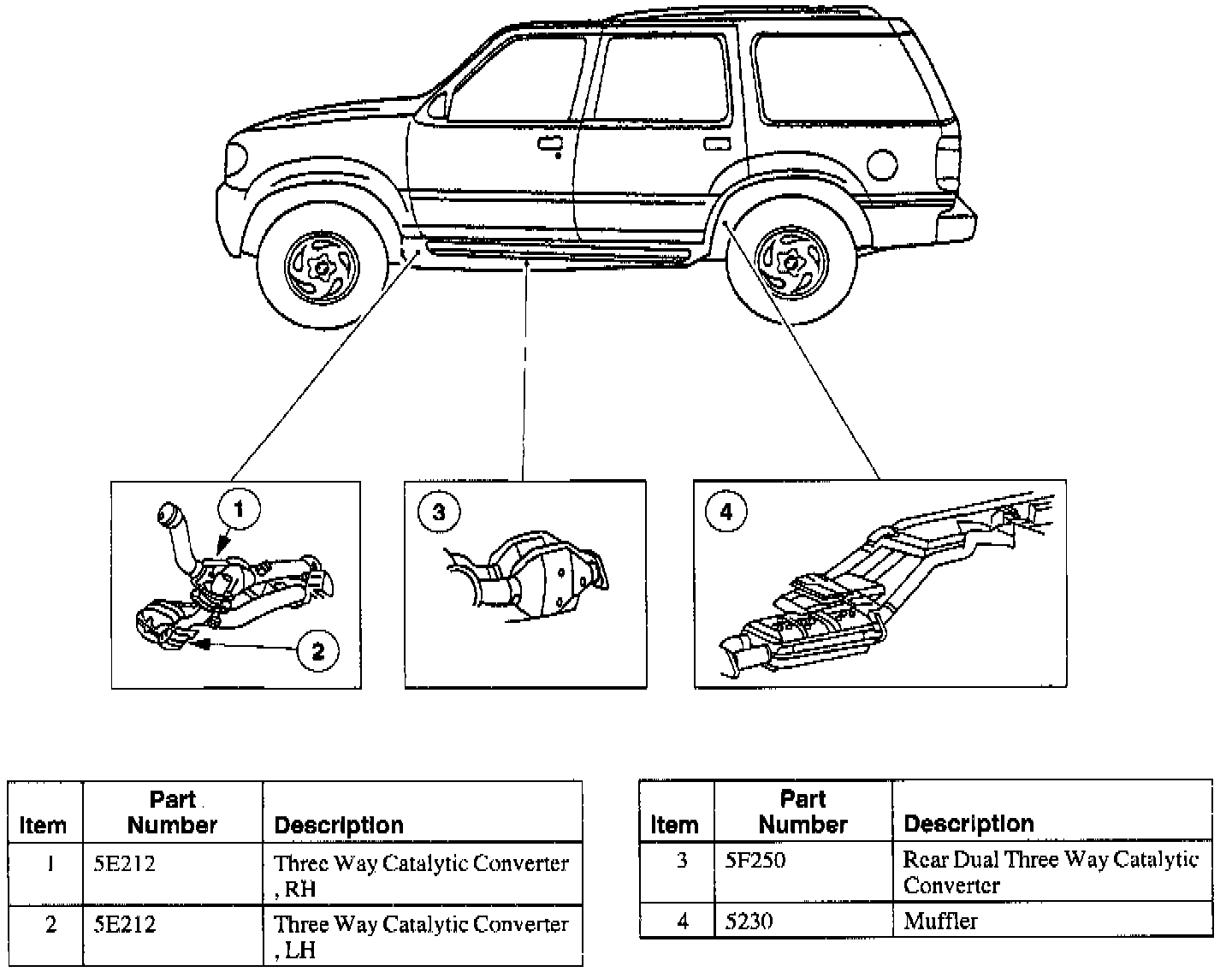 1

2

3

4

| Item | Part Number | Description |
|---|---|---|
| 1 | 5E212 | Three Way Catalytic Converter , RH |
| 2 | 5E212 | Three Way Catalytic Converter , LH |

| Item | Part Number | Description |
|---|---|---|
| 3 | 5F250 | Rear Dual Three Way Catalytic Converter |
| 4 | 5230 | Muffler |