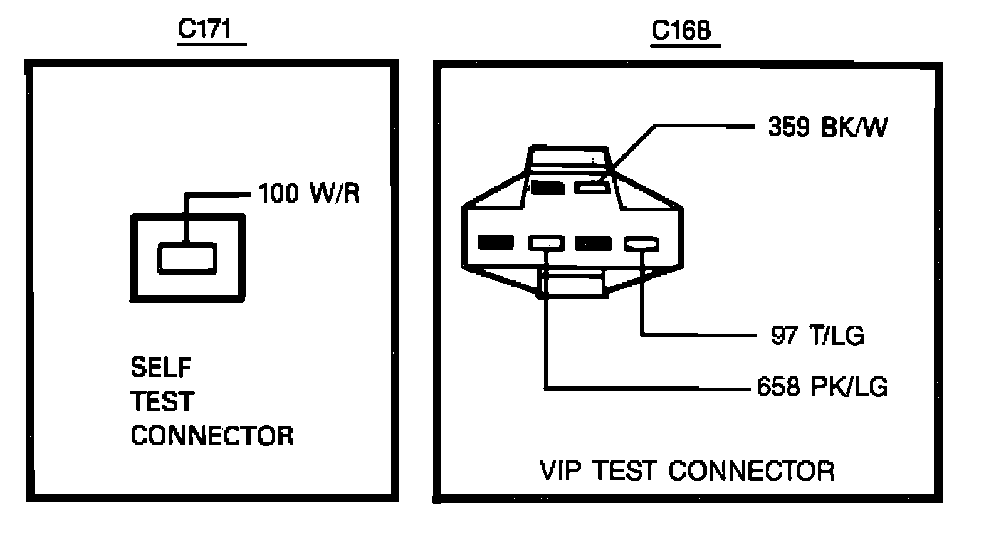 C171

100 W/R

SELF TEST CONNECTOR

C168

359 BK/W

97 T/LG

658 PK/LG

VIP TEST CONNECTOR