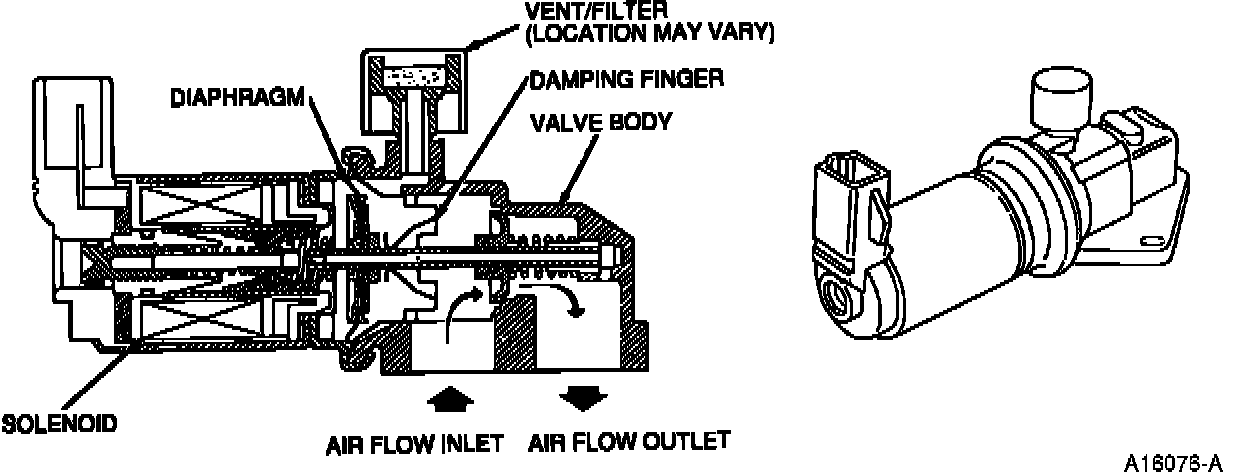 VENT/FILTER
(LOCATION MAY VARY)

DAMPING FINGER

DIAPHRAGM

VALVE BODY

SOLENOID

AIR FLOW INLET

AIR FLOW OUTLET

A16076-A