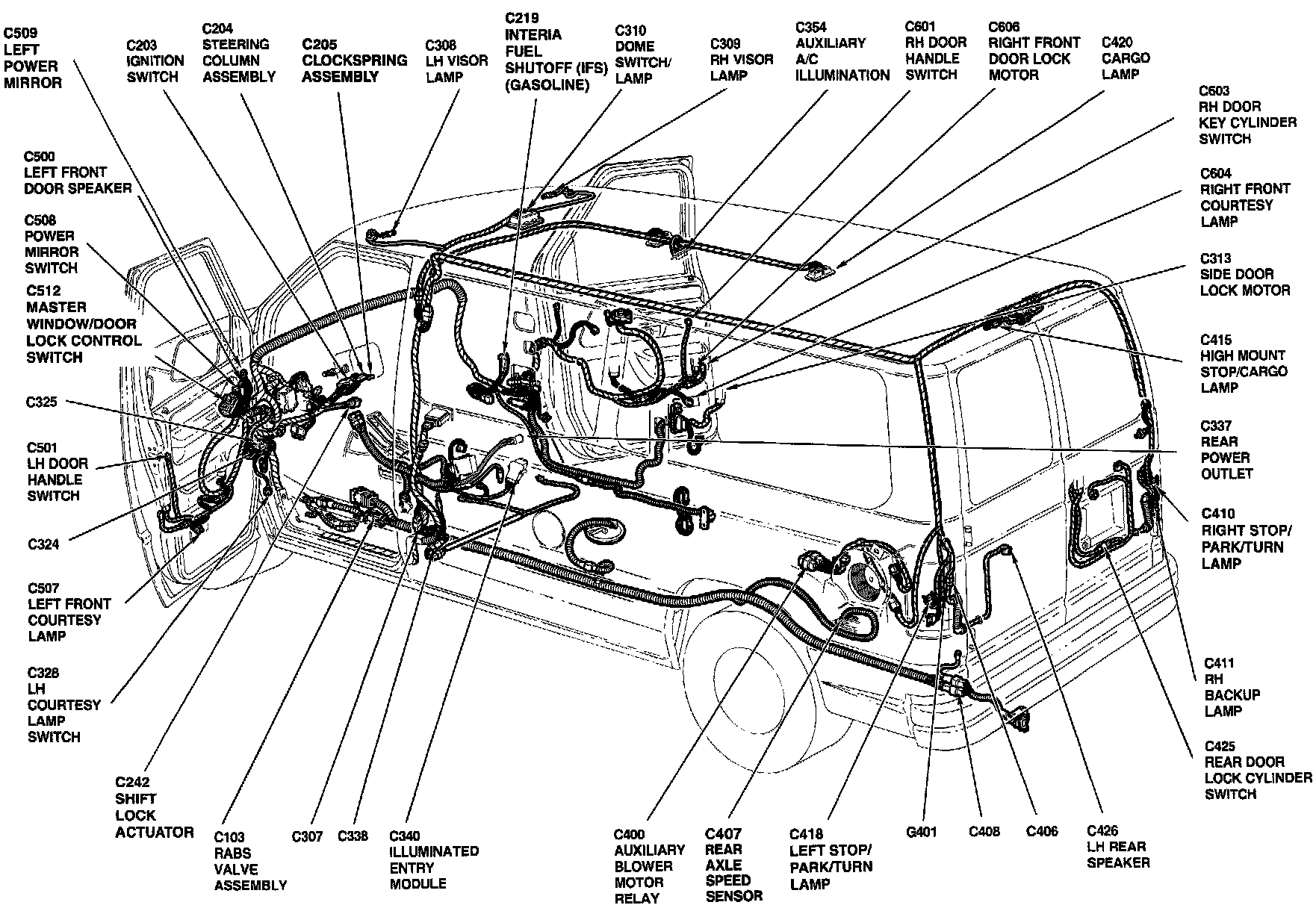 C509
LEFT
POWER
MIRROR

C203
IGNITION
SWITCH

C204
STEERING
COLUMN
ASSEMBLY

C205
CLOCKSPRING
ASSEMBLY

C308
LH VISOR
LAMP

C219
INTERIA
FUEL
SHUTOFF (IFS)
(GASOLINE)

C310
DOME
SWITCH/
LAMP

C309
RH VISOR
LAMP

C354
AUXILIARY
A/C
ILLUMINATION

C601
RH DOOR
HANDLE
SWITCH

C606
RIGHT FRONT
DOOR LOCK
MOTOR

C420
CARGO
LAMP

C603
RH DOOR
KEY CYLINDER
SWITCH

C604
RIGHT FRONT
COURTESY
LAMP

C313
SIDE DOOR
LOCK MOTOR

C415
HIGH MOUNT
STOP/CARGO
LAMP

C337
REAR
POWER
OUTLET

C410
RIGHT STOP/
PARK/TURN
LAMP

C411
RH
BACKUP
LAMP

C425
REAR DOOR
LOCK CYLINDER
SWITCH

C500
LEFT FRONT
DOOR SPEAKER

C508
POWER
MIRROR
SWITCH

C512
MASTER
WINDOW/DOOR
LOCK CONTROL
SWITCH

C325

C501
LH DOOR
HANDLE
SWITCH

C324

C507
LEFT FRONT
COURTESY
LAMP

C328
LH
COURTESY
LAMP
SWITCH

C242
SHIFT
LOCK
ACTUATOR

C103
RABS
VALVE
ASSEMBLY

C307

C338

C340
ILLUMINATED
ENTRY
MODULE

C400
AUXILIARY
BLOWER
MOTOR
RELAY

C407
REAR
AXLE
SPEED
SENSOR

C418
LEFT STOP/
PARK/TURN
LAMP

G401

C408

C406

C426
LH REAR
SPEAKER