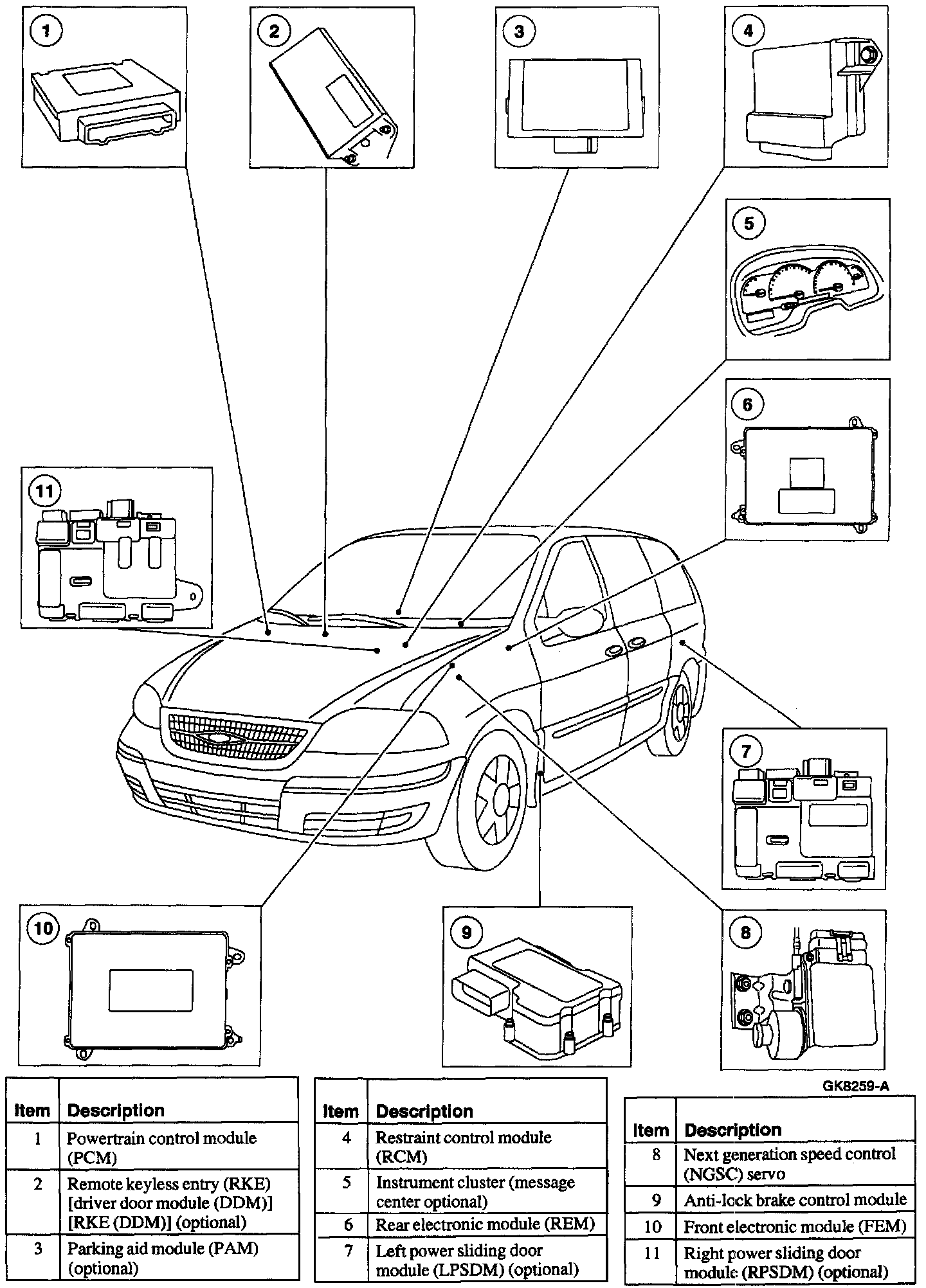 1

2

3

4

5

6

11

7

10

9

8

GK8259-A

| Item | Description |
|---|---|
| 1 | Powertrain control module (PCM) |
| 2 | Remote keyless entry (RKE) [driver door module (DDM)] [RKE (DDM)] (optional) |
| 3 | Parking aid module (PAM) (optional) |

| Item | Description |
|---|---|
| 4 | Restraint control module (RCM) |
| 5 | Instrument cluster (message center optional) |
| 6 | Rear electronic module (REM) |
| 7 | Left power sliding door module (LPSDM) (optional) |

| Item | Description |
|---|---|
| 8 | Next generation speed control (NGSC) servo |
| 9 | Anti-lock brake control module |
| 10 | Front electronic module (FEM) |
| 11 | Right power sliding door module (RPSDM) (optional) |