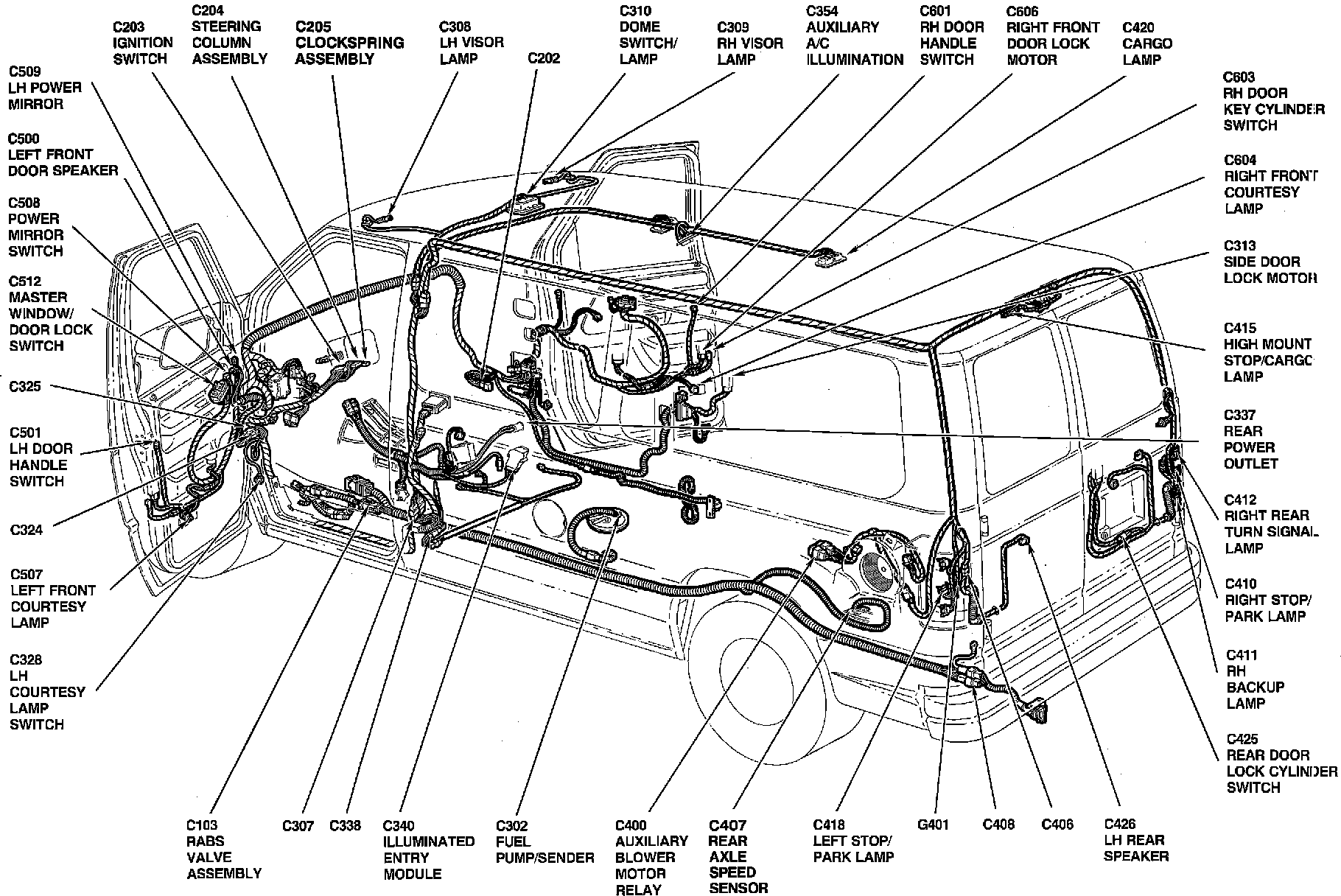 C203
IGNITION
SWITCH

C204
STEERING
COLUMN
ASSEMBLY

C205
CLOCKSPRING
ASSEMBLY

C308
LH VISOR
LAMP

C202

C310
DOME
SWITCH/
LAMP

C309
RH VISOR
LAMP

C354
AUXILIARY
A/C
ILLUMINATION

C601
RH DOOR
HANDLE
SWITCH

C606
RIGHT FRONT
DOOR LOCK
MOTOR

C420
CARGO
LAMP

C509
LH POWER
MIRROR

C500
LEFT FRONT
DOOR SPEAKER

C508
POWER
MIRROR
SWITCH

C512
MASTER
WINDOW/
DOOR LOCK
SWITCH

C325

C501
LH DOOR
HANDLE
SWITCH

C324

C507
LEFT FRONT
COURTESY
LAMP

C328
LH
COURTESY
LAMP
SWITCH

C603
RH DOOR
KEY CYLINDER
SWITCH

C604
RIGHT FRONT
COURTESY
LAMP

C313
SIDE DOOR
LOCK MOTOR

C415
HIGH MOUNT
STOP/CARGO
LAMP

C337
REAR
POWER
OUTLET

C412
RIGHT REAR
TURN SIGNAL
LAMP

C410
RIGHT STOP/
PARK LAMP

C411
RH
BACKUP
LAMP

C425
REAR DOOR
LOCK CYLINDER
SWITCH

C103
RABS
VALVE
ASSEMBLY

C307

C338

C340
ILLUMINATED
ENTRY
MODULE

C302
FUEL
PUMP/SENDER

C400
AUXILIARY
BLOWER
MOTOR
RELAY

C407
REAR
AXLE
SPEED
SENSOR

C418
LEFT STOP/
PARK LAMP

G401

C408

C406

C426
LH REAR
SPEAKER