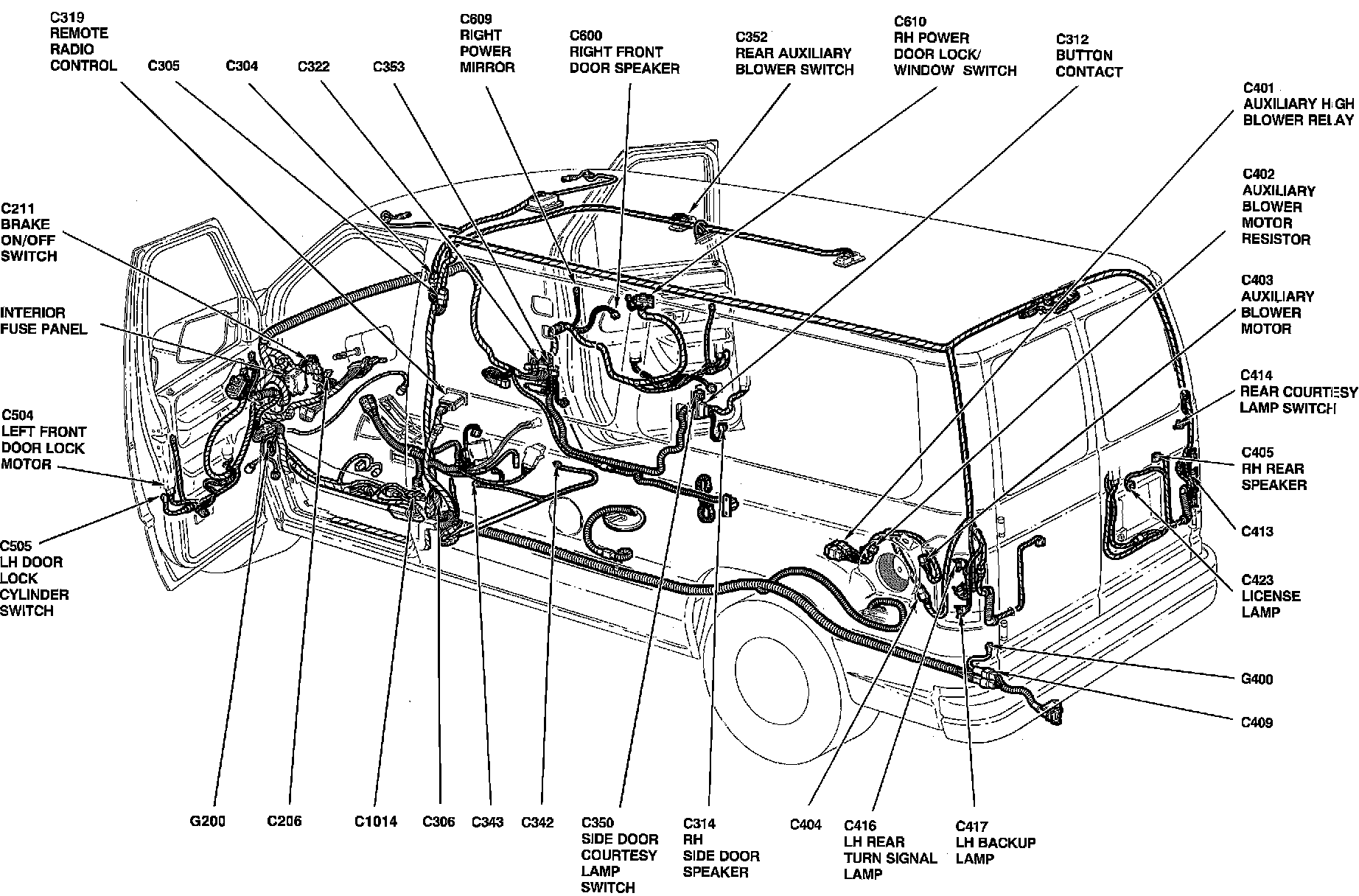 C319
REMOTE
RADIO
CONTROL

C305

C304

C322

C353

C609
RIGHT
POWER
MIRROR

C600
RIGHT FRONT
DOOR SPEAKER

C352
REAR AUXILIARY
BLOWER SWITCH

C610
RH POWER
DOOR LOCK/
WINDOW SWITCH

C312
BUTTON
CONTACT

C401
AUXILIARY HIGH
BLOWER RELAY

C402
AUXILIARY
BLOWER
MOTOR
RESISTOR

C403
AUXILIARY
BLOWER
MOTOR

C414
REAR COURTESY
LAMP SWITCH

C405
RH REAR
SPEAKER

C413

C423
LICENSE
LAMP

G400

C409

C211
BRAKE
ON/OFF
SWITCH

INTERIOR
FUSE PANEL

C504
LEFT FRONT
DOOR LOCK
MOTOR

C505
LH DOOR
LOCK
CYLINDER
SWITCH

G200

C206

C1014

C306

C343

C342

C350
SIDE DOOR
COURTESY
LAMP
SWITCH

C314
RH
SIDE DOOR
SPEAKER

C404

C416
LH REAR
TURN SIGNAL
LAMP

C417
LH BACKUP
LAMP