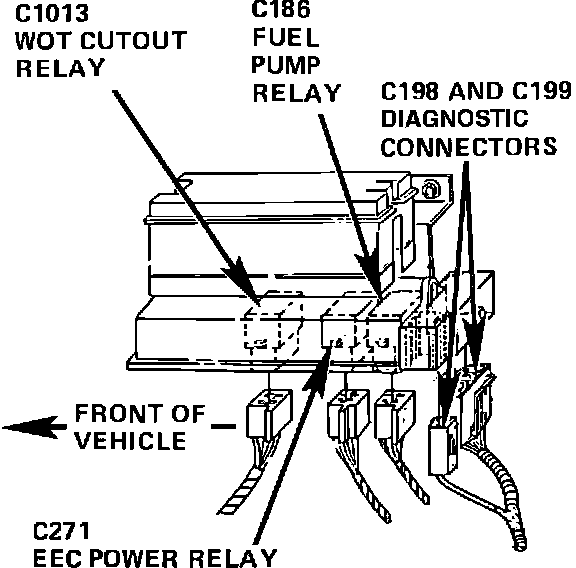 C1013
WOT CUTOUT
RELAY

C186
FUEL
PUMP
RELAY

C198 AND C199
DIAGNOSTIC
CONNECTORS

FRONT OF
VEHICLE

C271
EEC POWER RELAY