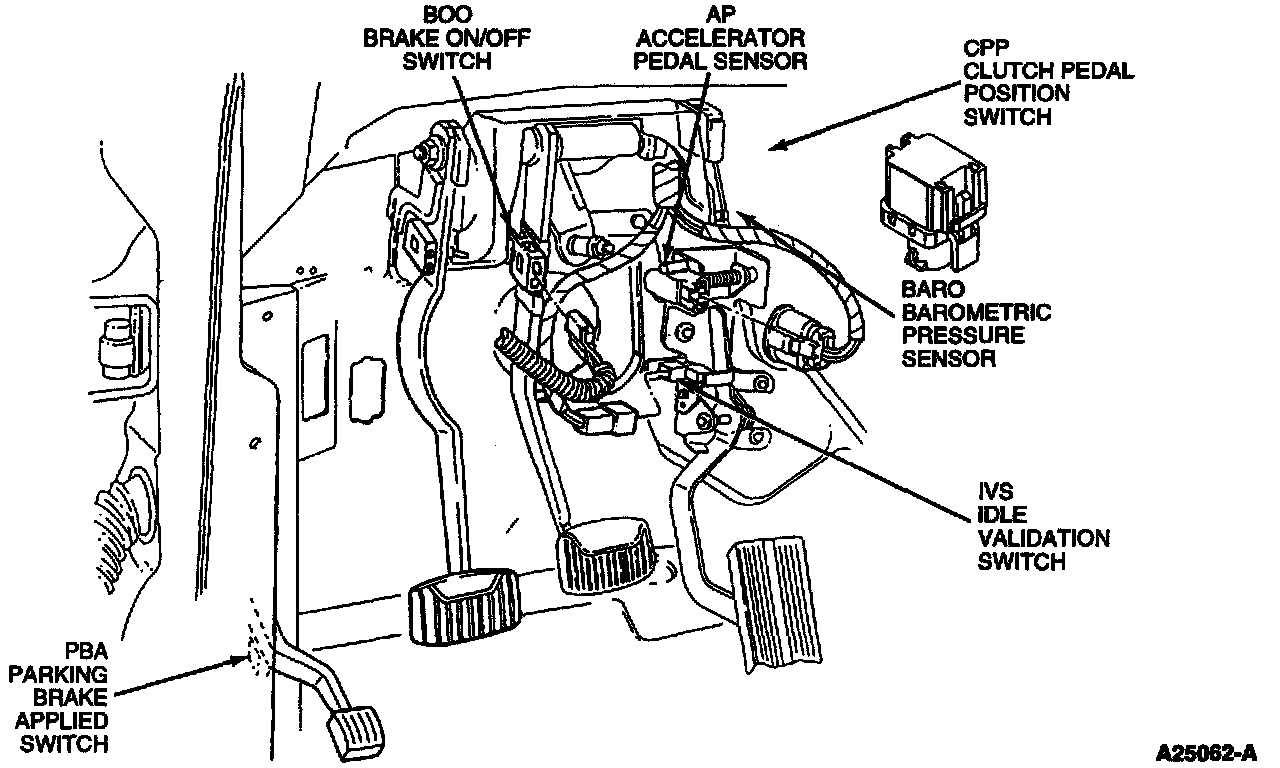 BOO
BRAKE ON/OFF
SWITCH

AP
ACCELERATOR
PEDAL SENSOR

CPP
CLUTCH PEDAL
POSITION
SWITCH

BARO
BAROMETRIC
PRESSURE
SENSOR

IVS
IDLE
VALIDATION
SWITCH

PBA
PARKING
BRAKE
APPLIED
SWITCH

A25062-A