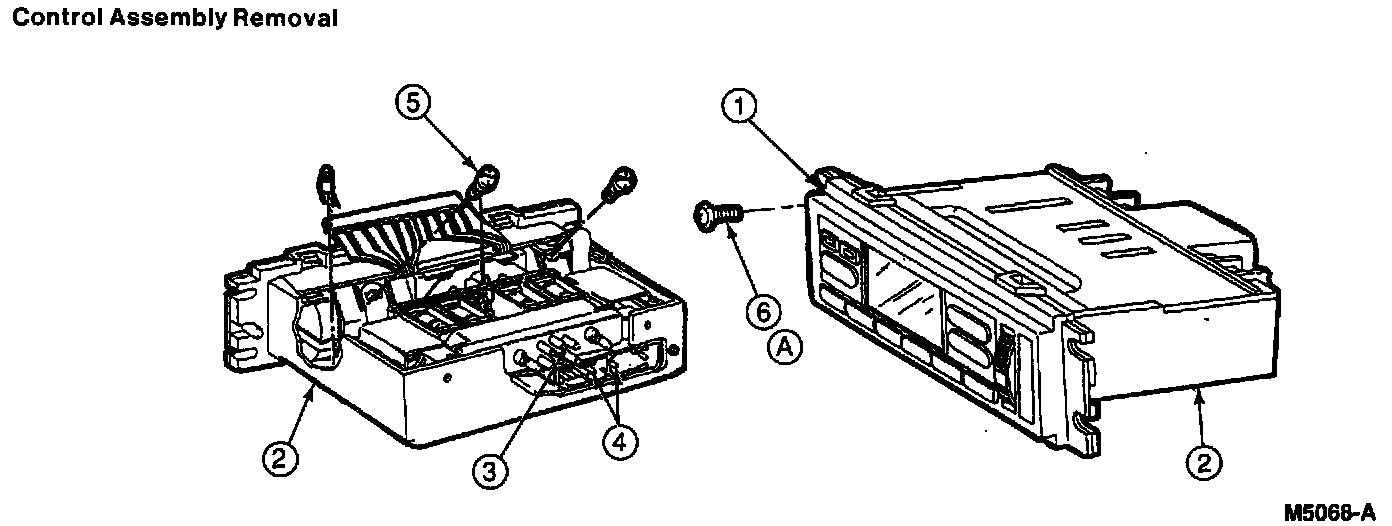 Control Assembly Removal

5

1

6

A

2

3

4

2

M5068-A