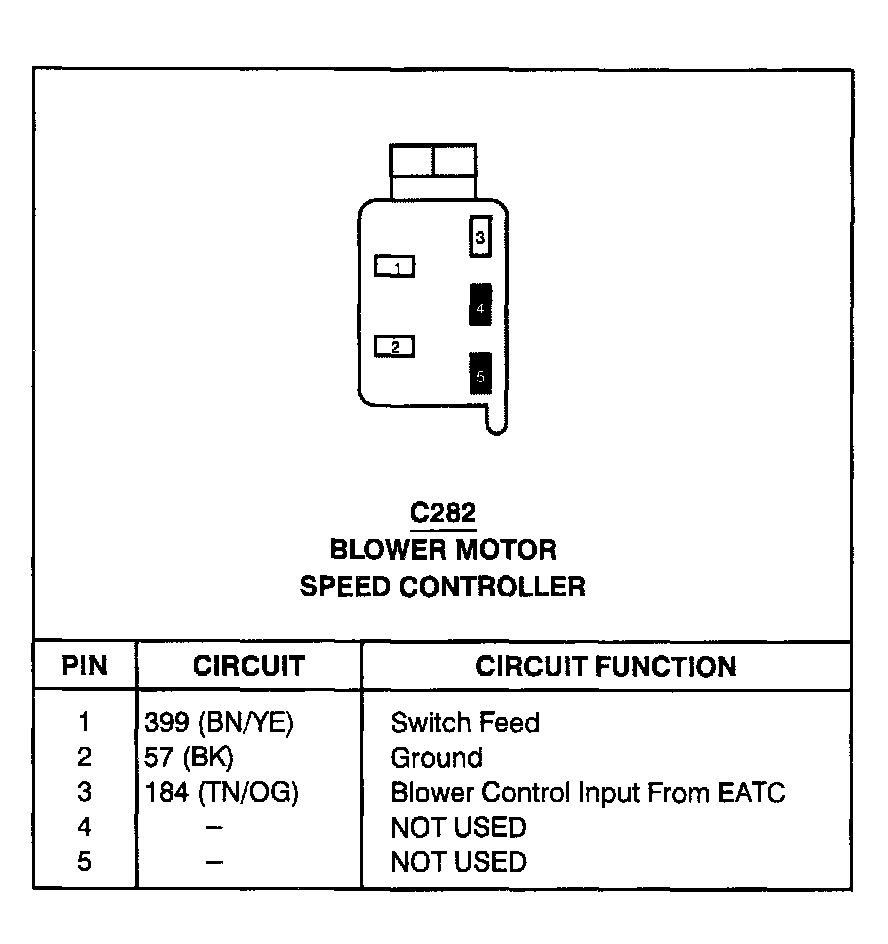 3
1
4
2
5

C282
BLOWER MOTOR
SPEED CONTROLLER

| PIN | CIRCUIT | CIRCUIT FUNCTION |
|---|---|---|
| 1 | 399 (BN/YE) | Switch Feed |
| 2 | 57 (BK) | Ground |
| 3 | 184 (TN/OG) | Blower Control Input From EATC |
| 4 | – | NOT USED |
| 5 | – | NOT USED |