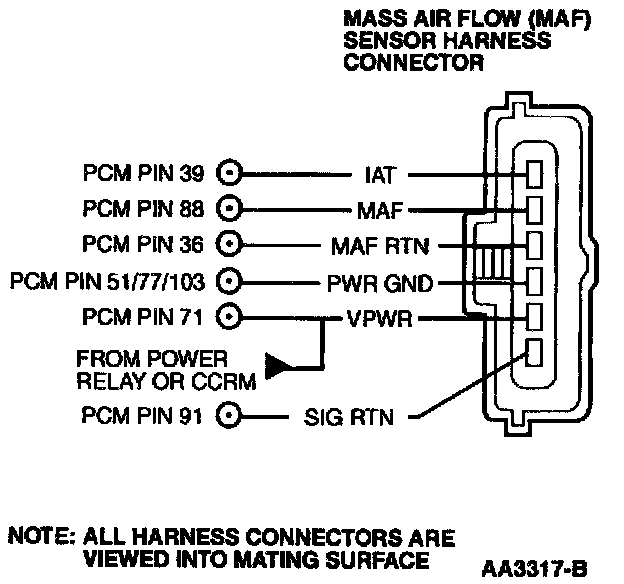 MASS AIR FLOW (MAF) SENSOR HARNESS CONNECTOR

PCM PIN 39 IAT
PCM PIN 88 MAF
PCM PIN 36 MAF RTN
PCM PIN 51/77/103 PWR GND
PCM PIN 71 VPWR
FROM POWER RELAY OR CCRM
PCM PIN 91 SIG RTN

NOTE: ALL HARNESS CONNECTORS ARE VIEWED INTO MATING SURFACE

AA3317-B