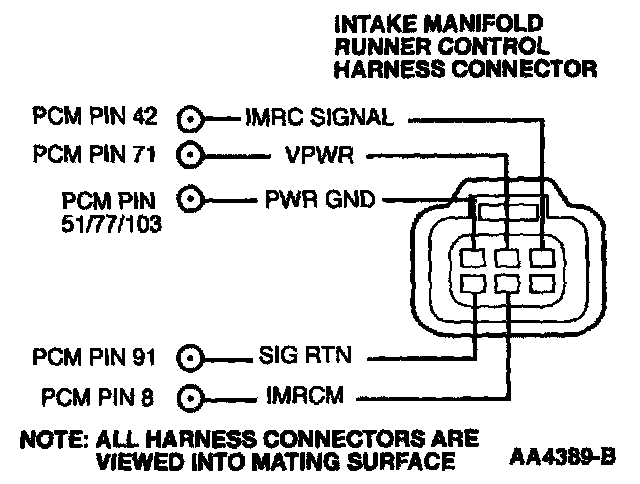 INTAKE MANIFOLD RUNNER CONTROL HARNESS CONNECTOR

PCM PIN 42
IMRC SIGNAL

PCM PIN 71
VPWR

PCM PIN 51/77/103
PWR GND

PCM PIN 91
SIG RTN

PCM PIN 8
IMRCM

NOTE: ALL HARNESS CONNECTORS ARE VIEWED INTO MATING SURFACE

AA4389-B