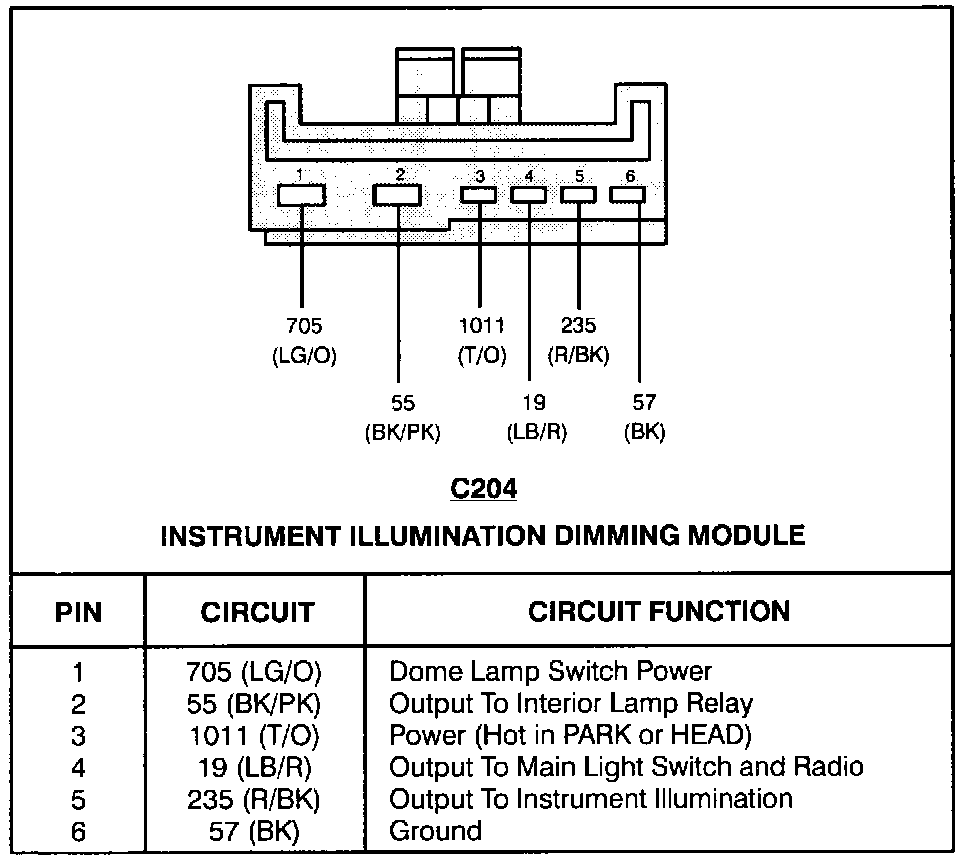 1 2 3 4 5 6

705
(LG/O)

55
(BK/PK)

1011
(T/O)

19
(LB/R)

235
(R/BK)

57
(BK)

C204

INSTRUMENT ILLUMINATION DIMMING MODULE

| PIN | CIRCUIT | CIRCUIT FUNCTION |
|---|---|---|
| 1 | 705 (LG/O) | Dome Lamp Switch Power |
| 2 | 55 (BK/PK) | Output To Interior Lamp Relay |
| 3 | 1011 (T/O) | Power (Hot in PARK or HEAD) |
| 4 | 19 (LB/R) | Output To Main Light Switch and Radio |
| 5 | 235 (R/BK) | Output To Instrument Illumination |
| 6 | 57 (BK) | Ground |