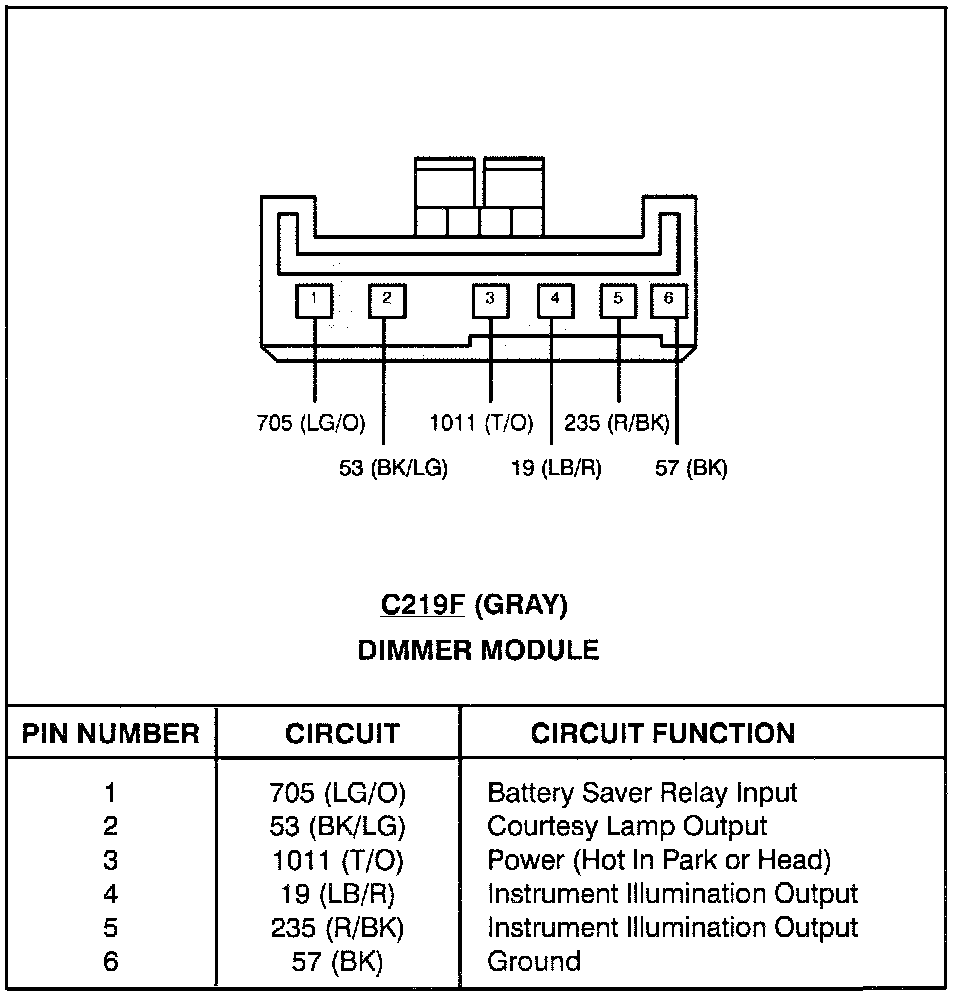 1 2 3 4 5 6

705 (LG/O) 1011 (T/O) 235 (R/BK)

53 (BK/LG) 19 (LB/R) 57 (BK)

C219F (GRAY)

DIMMER MODULE

| PIN NUMBER | CIRCUIT | CIRCUIT FUNCTION |
|---|---|---|
| 1 | 705 (LG/O) | Battery Saver Relay Input |
| 2 | 53 (BK/LG) | Courtesy Lamp Output |
| 3 | 1011 (T/O) | Power (Hot In Park or Head) |
| 4 | 19 (LB/R) | Instrument Illumination Output |
| 5 | 235 (R/BK) | Instrument Illumination Output |
| 6 | 57 (BK) | Ground |