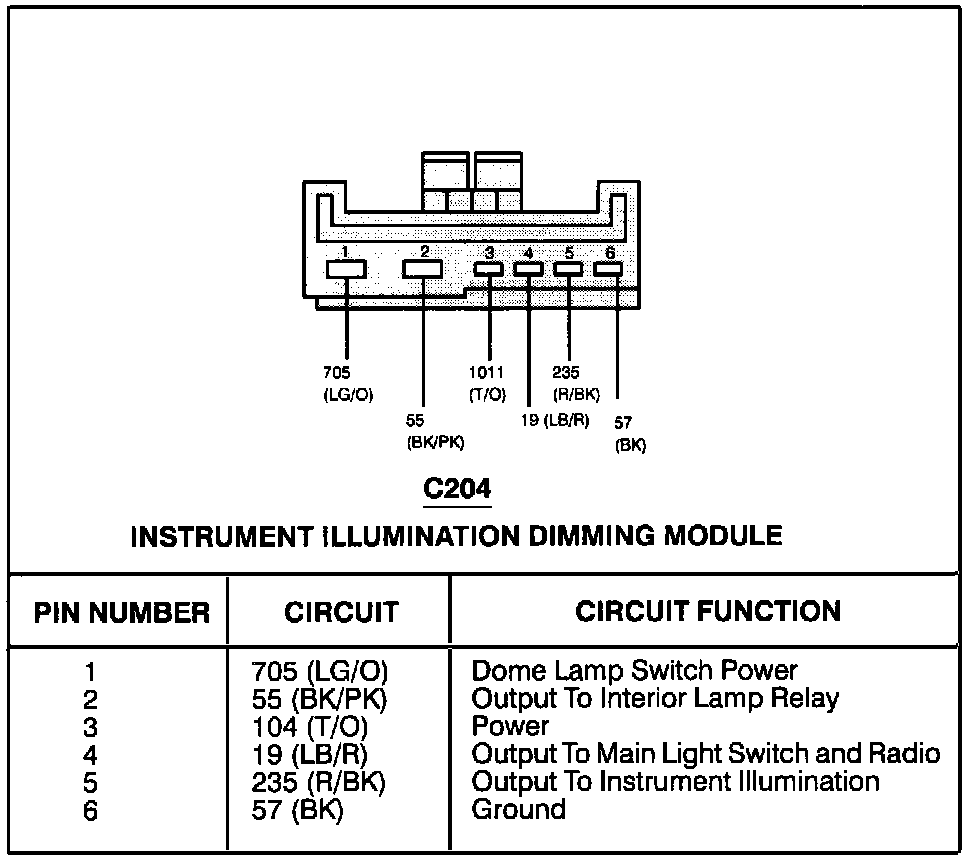 1 2 3 4 5 6

705
(LG/O)

55
(BK/PK)

1011
(T/O)

19 (LB/R)

235
(R/BK)

57
(BK)

C204

INSTRUMENT ILLUMINATION DIMMING MODULE

| PIN NUMBER | CIRCUIT | CIRCUIT FUNCTION |
|---|---|---|
| 1 | 705 (LG/O) | Dome Lamp Switch Power |
| 2 | 55 (BK/PK) | Output To Interior Lamp Relay |
| 3 | 104 (T/O) | Power |
| 4 | 19 (LB/R) | Output To Main Light Switch and Radio |
| 5 | 235 (R/BK) | Output To Instrument Illumination |
| 6 | 57 (BK) | Ground |