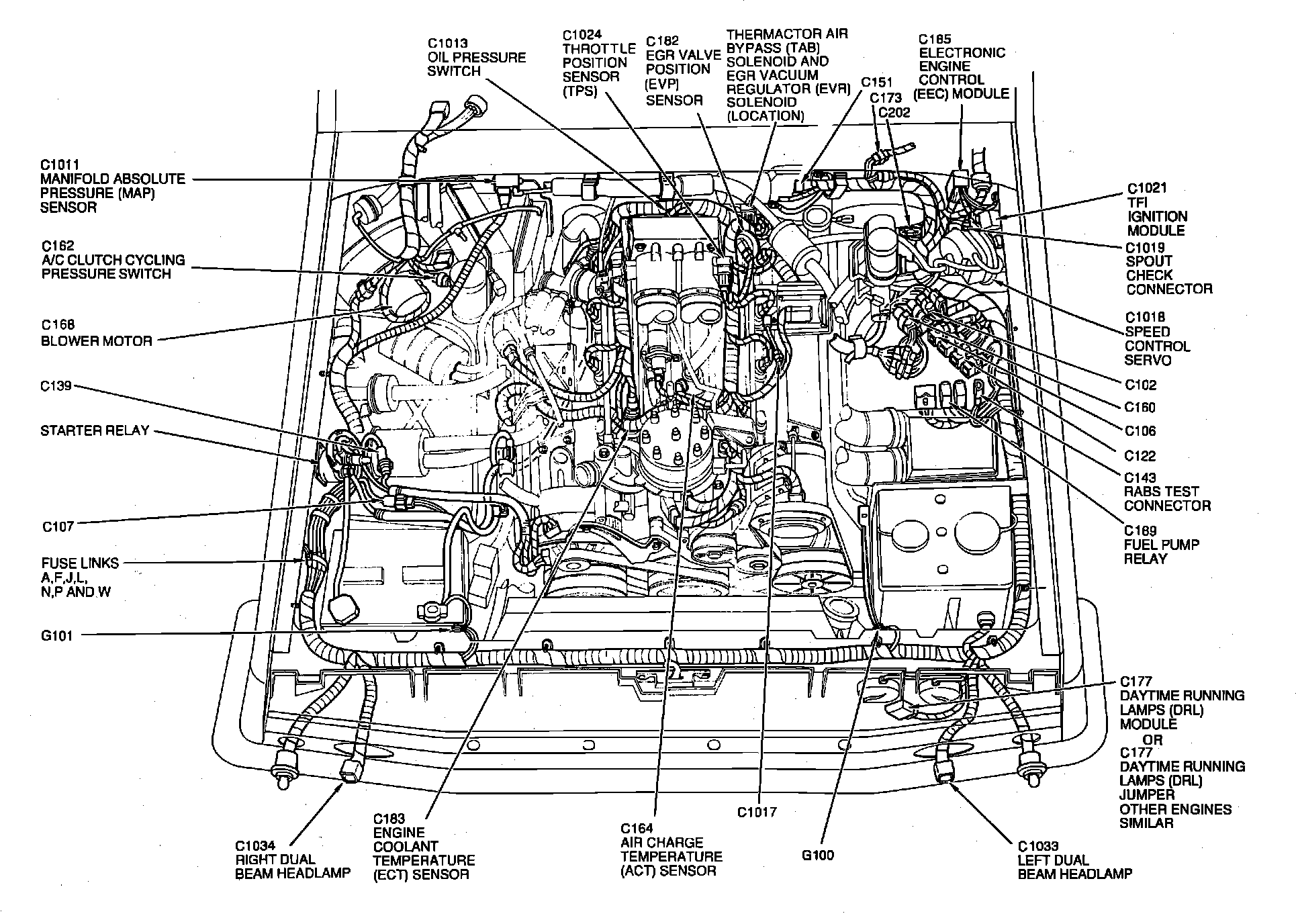 C1013
OIL PRESSURE
SWITCH

C1024
THROTTLE
POSITION
SENSOR
(TPS)

C182
EGR VALVE
POSITION
(EVP)
SENSOR

THERMACTOR AIR
BYPASS (TAB)
SOLENOID AND
EGR VACUUM
REGULATOR (EVR)
SOLENOID
(LOCATION)

C151
C173
C202

C185
ELECTRONIC
ENGINE
CONTROL
(EEC) MODULE

C1011
MANIFOLD ABSOLUTE
PRESSURE (MAP)
SENSOR

C162
A/C CLUTCH CYCLING
PRESSURE SWITCH

C168
BLOWER MOTOR

C139

STARTER RELAY

C107

FUSE LINKS
A,F,J,L,
N,P AND W

G101

C1021
TFI
IGNITION
MODULE

C1019
SPOUT
CHECK
CONNECTOR

C1018
SPEED
CONTROL
SERVO

C102

C160

C106

C122

C143
RABS TEST
CONNECTOR

C169
FUEL PUMP
RELAY

C177
DAYTIME RUNNING
LAMPS (DRL)
MODULE
OR
C177
DAYTIME RUNNING
LAMPS (DRL)
JUMPER
OTHER ENGINES
SIMILAR

C1034
RIGHT DUAL
BEAM HEADLAMP

C183
ENGINE
COOLANT
TEMPERATURE
(ECT) SENSOR

C164
AIR CHARGE
TEMPERATURE
(ACT) SENSOR

C1017

G100

C1033
LEFT DUAL
BEAM HEADLAMP