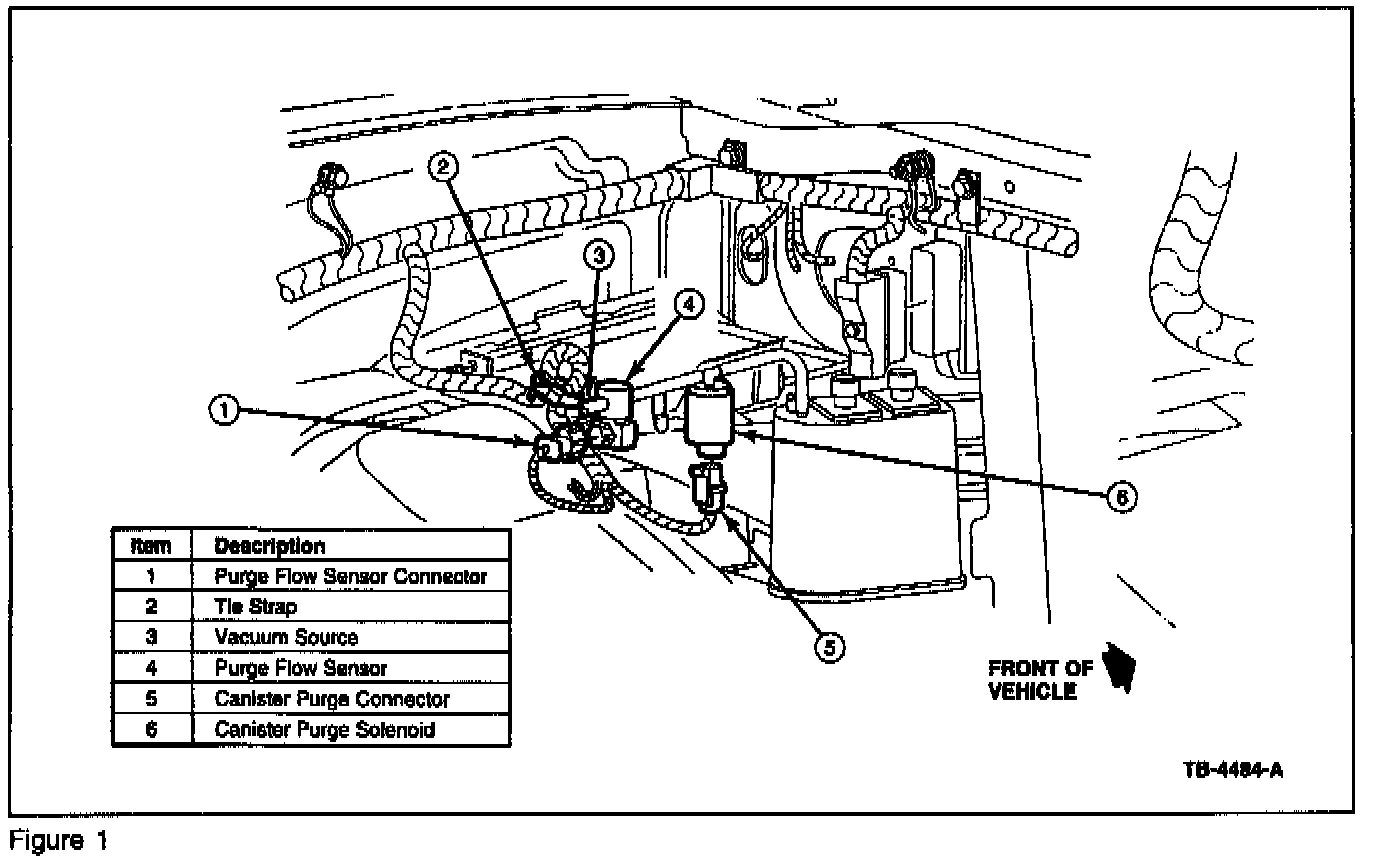 2

3

4

1

6

5

| Item | Description |
|---|---|
| 1 | Purge Flow Sensor Connector |
| 2 | Tie Strap |
| 3 | Vacuum Source |
| 4 | Purge Flow Sensor |
| 5 | Canister Purge Connector |
| 6 | Canister Purge Solenoid |

FRONT OF VEHICLE

TB-4484-A

Figure 1